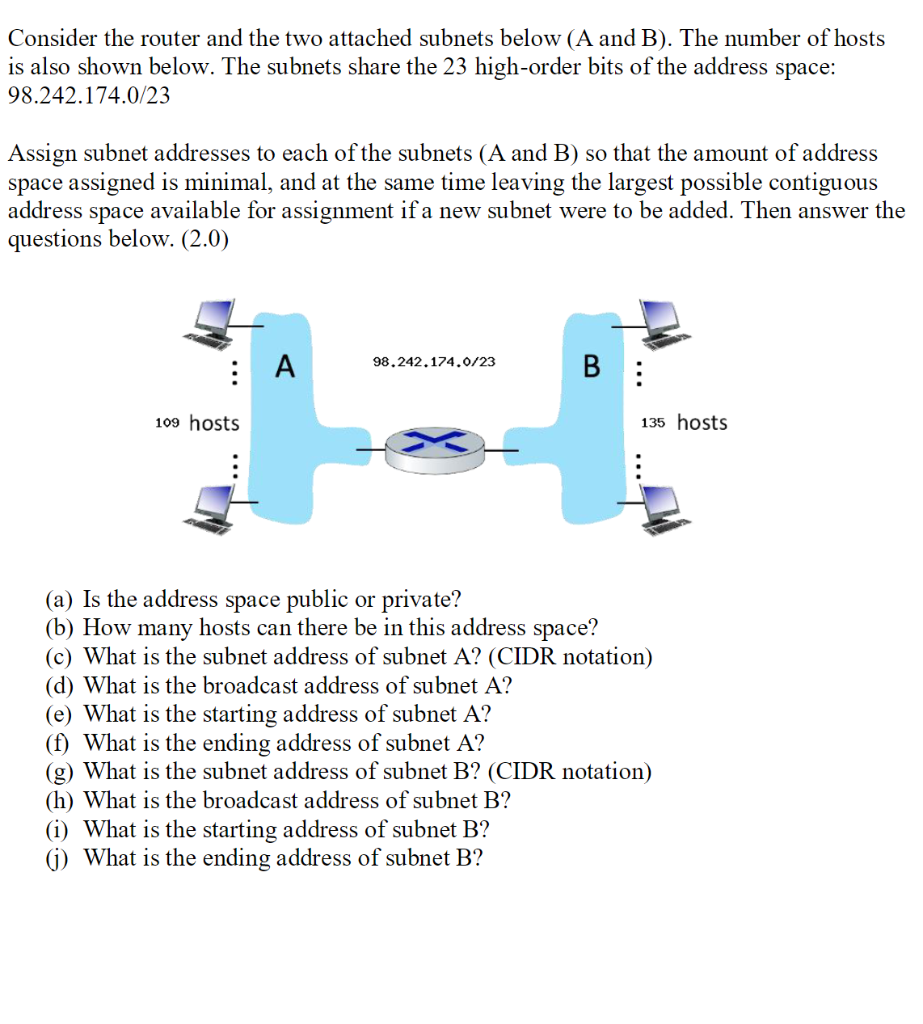 Consider the router and the two attached subnets below (A and B). The number of hosts is also shown below. The subnets share the 23 high-order bits of the address space: 98.242.174.0/23

Assign subnet addresses to each of the subnets (A and B) so that the amount of address space assigned is minimal, and at the same time leaving the largest possible contiguous address space available for assignment if a new subnet were to be added. Then answer the questions below. (2.0)

A

98.242.174.0/23

B

109 hosts

135 hosts

(a) Is the address space public or private?
(b) How many hosts can there be in this address space?
(c) What is the subnet address of subnet A? (CIDR notation)
(d) What is the broadcast address of subnet A?
(e) What is the starting address of subnet A?
(f) What is the ending address of subnet A?
(g) What is the subnet address of subnet B? (CIDR notation)
(h) What is the broadcast address of subnet B?
(i) What is the starting address of subnet B?
(j) What is the ending address of subnet B?