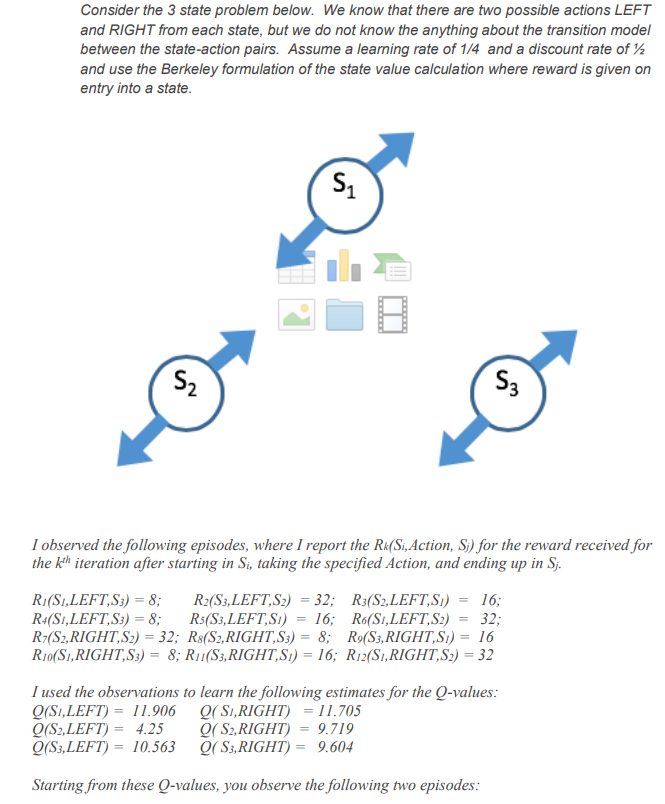 Consider the 3 state problem below. We know that there are two possible actions LEFT and RIGHT from each state, but we do not know the anything about the transition model between the state-action pairs. Assume a learning rate of 1/4 and a discount rate of ½ and use the Berkeley formulation of the state value calculation where reward is given on entry into a state.

$S_1$

$S_2$

$S_3$

I observed the following episodes, where I report the $R_k(S_i,Action, S_j)$ for the reward received for the $k^{th}$ iteration after starting in $S_i$, taking the specified Action, and ending up in $S_j$.

$R_1(S_1,LEFT,S_3) = 8$; $R_2(S_3,LEFT,S_2) = 32$; $R_3(S_2,LEFT,S_1) = 16$;
$R_4(S_1,LEFT,S_3) = 8$; $R_5(S_3,LEFT,S_1) = 16$; $R_6(S_1,LEFT,S_2) = 32$;
$R_7(S_2,RIGHT,S_2) = 32$; $R_8(S_2,RIGHT,S_3) = 8$; $R_9(S_3,RIGHT,S_1) = 16$
$R_{10}(S_1,RIGHT,S_3) = 8$; $R_{11}(S_3,RIGHT,S_1) = 16$; $R_{12}(S_1,RIGHT,S_2) = 32$

I used the observations to learn the following estimates for the Q-values:
$Q(S_1,LEFT) = 11.906$ $Q(S_1,RIGHT) = 11.705$
$Q(S_2,LEFT) = 4.25$ $Q(S_2,RIGHT) = 9.719$
$Q(S_3,LEFT) = 10.563$ $Q(S_3,RIGHT) = 9.604$

Starting from these Q-values, you observe the following two episodes: