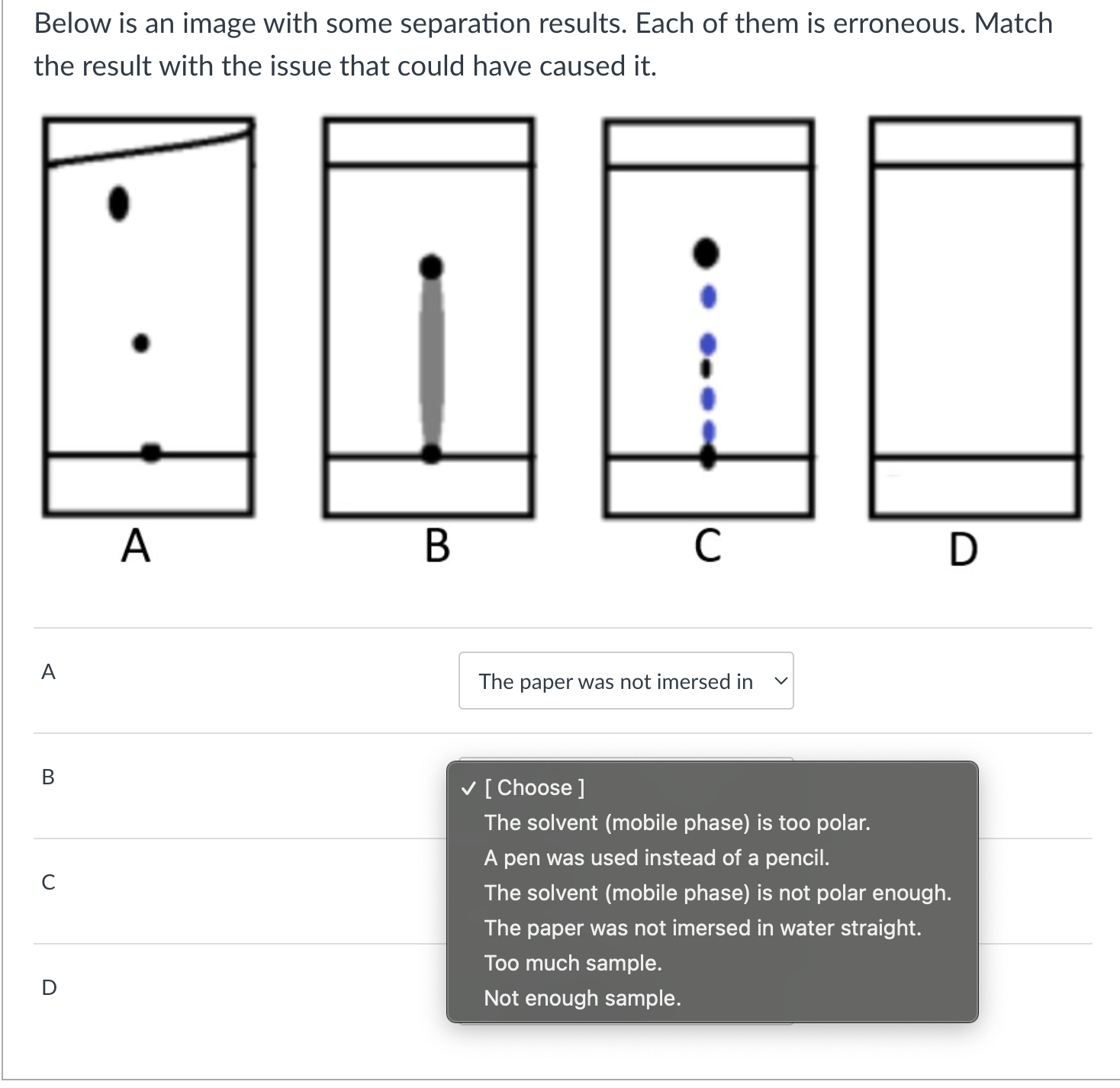 Below is an image with some separation results. Each of them is erroneous. Match the result with the issue that could have caused it.

A

B

C

D

A

The paper was not imersed in

B

✓ [ Choose ]
The solvent (mobile phase) is too polar.
A pen was used instead of a pencil.
The solvent (mobile phase) is not polar enough.
The paper was not imersed in water straight.
Too much sample.
Not enough sample.

C

D