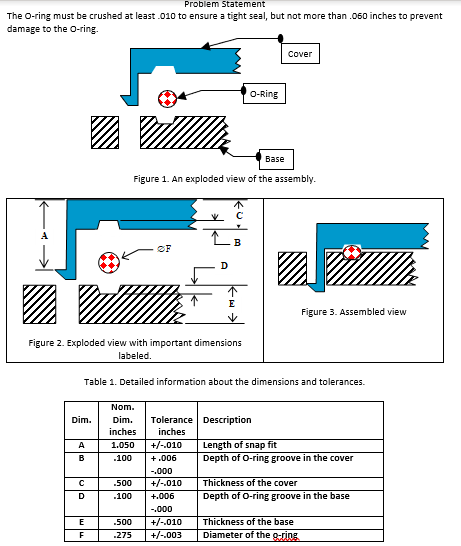 Problem Statement
The O-ring must be crushed at least .010 to ensure a tight seal, but not more than .060 inches to prevent damage to the O-ring.

Cover

O-Ring

Base

Figure 1. An exploded view of the assembly.

A

C

B

⌀F

D

E

Figure 2. Exploded view with important dimensions labeled.

Figure 3. Assembled view

Table 1. Detailed information about the dimensions and tolerances.

| Dim. | Nom. Dim. inches | Tolerance inches | Description |
|---|---|---|---|
| A | 1.050 | +/-.010 | Length of snap fit |
| B | .100 | + .006 -.000 | Depth of O-ring groove in the cover |
| C | .500 | +/-.010 | Thickness of the cover |
| D | .100 | +.006 -.000 | Depth of O-ring groove in the base |
| E | .500 | +/-.010 | Thickness of the base |
| F | .275 | +/-.003 | Diameter of the o-ring |