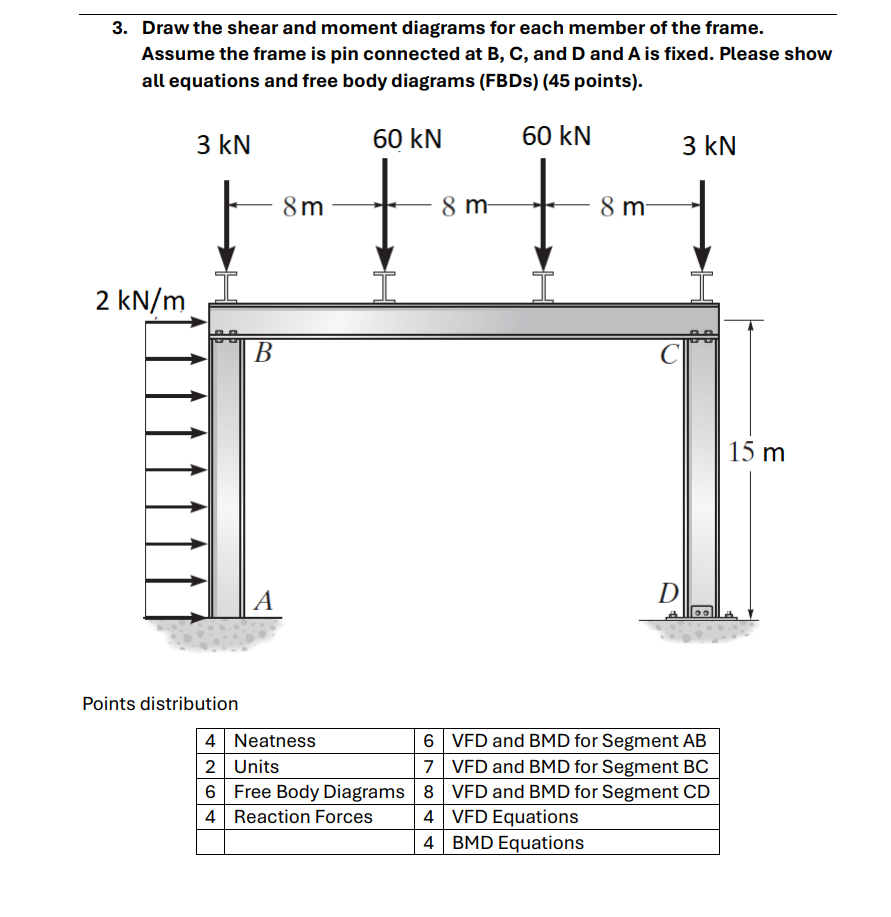 3. Draw the shear and moment diagrams for each member of the frame. Assume the frame is pin connected at B, C, and D and A is fixed. Please show all equations and free body diagrams (FBDs) (45 points).

3 kN
60 kN
60 kN
3 kN
8 m
8 m
8 m
2 kN/m
B
C
15 m
A
D

Points distribution

| | | | |
|---|---|---|---|
| 4 | Neatness | 6 | VFD and BMD for Segment AB |
| 2 | Units | 7 | VFD and BMD for Segment BC |
| 6 | Free Body Diagrams | 8 | VFD and BMD for Segment CD |
| 4 | Reaction Forces | 4 | VFD Equations |
| | | 4 | BMD Equations |