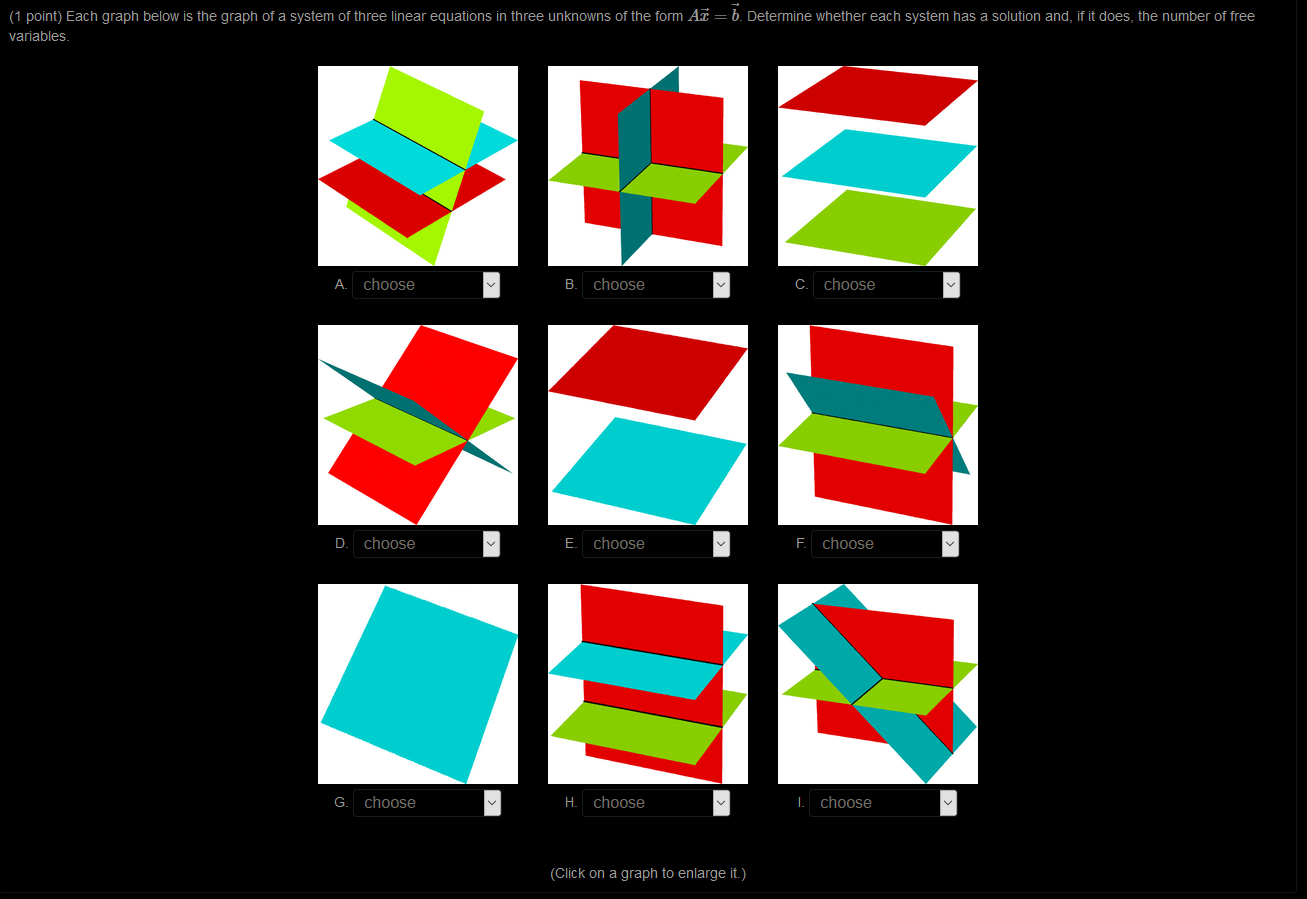 (1 point) Each graph below is the graph of a system of three linear equations in three unknowns of the form $A\vec{x} = \vec{b}$. Determine whether each system has a solution and, if it does, the number of free variables.

A. choose

B. choose

C. choose

D. choose

E. choose

F. choose

G. choose

H. choose

I. choose

(Click on a graph to enlarge it.)