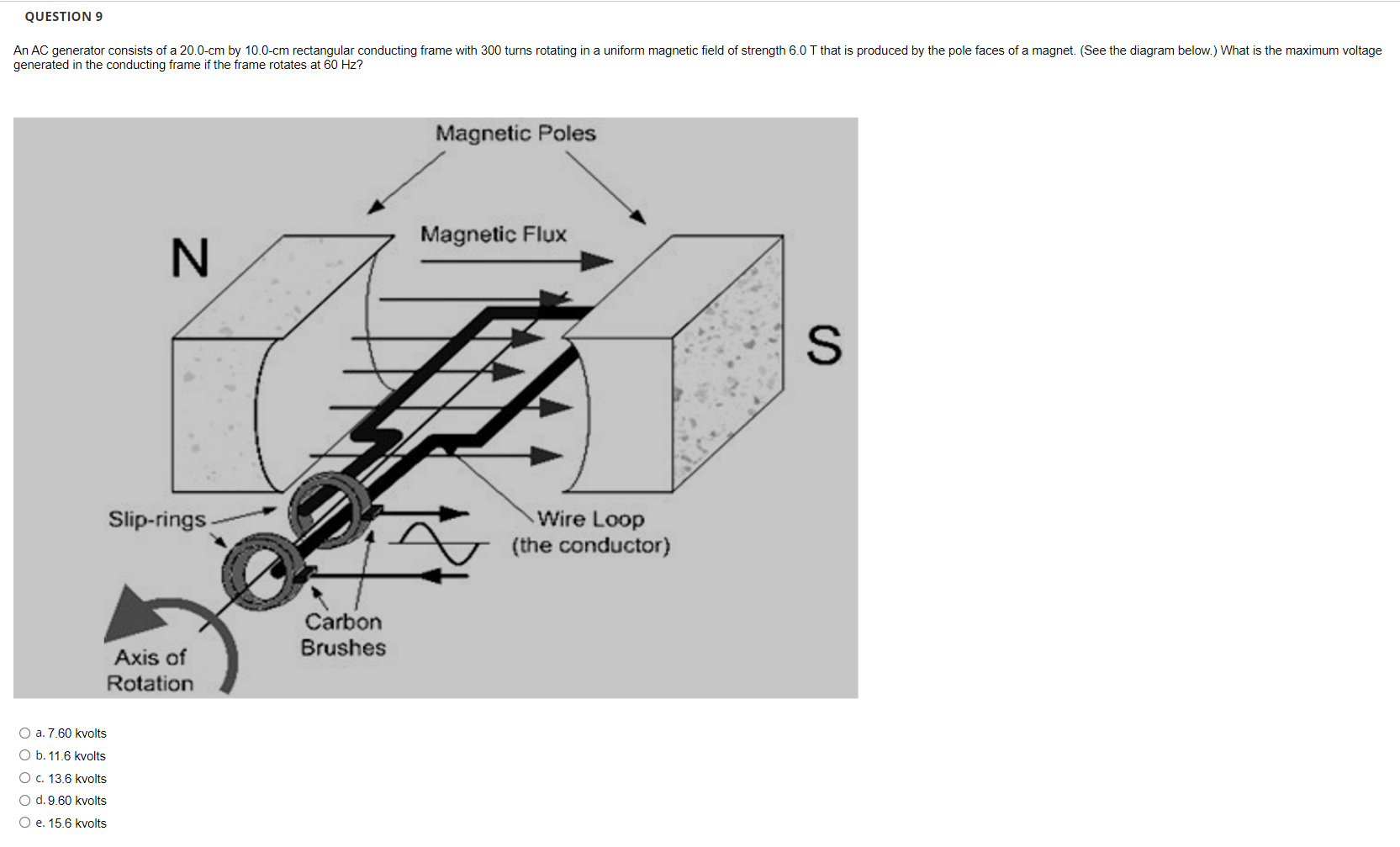 QUESTION 9

An AC generator consists of a 20.0-cm by 10.0-cm rectangular conducting frame with 300 turns rotating in a uniform magnetic field of strength 6.0 T that is produced by the pole faces of a magnet. (See the diagram below.) What is the maximum voltage generated in the conducting frame if the frame rotates at 60 Hz?

Magnetic Poles
Magnetic Flux
N
S
Slip-rings
Wire Loop
(the conductor)
Carbon
Brushes
Axis of
Rotation

a. 7.60 kvolts
b. 11.6 kvolts
c. 13.6 kvolts
d. 9.60 kvolts
e. 15.6 kvolts