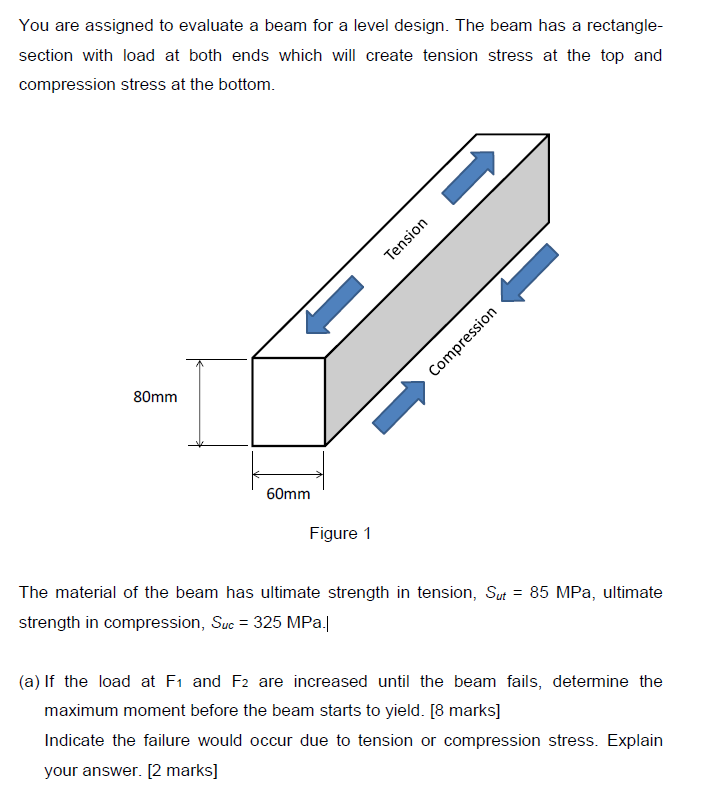 You are assigned to evaluate a beam for a level design. The beam has a rectangle-section with load at both ends which will create tension stress at the top and compression stress at the bottom.

Tension

Compression

80mm

60mm

Figure 1

The material of the beam has ultimate strength in tension, $S_{ut}$ = 85 MPa, ultimate strength in compression, $S_{uc}$ = 325 MPa.

(a) If the load at $F_1$ and $F_2$ are increased until the beam fails, determine the maximum moment before the beam starts to yield. [8 marks]
Indicate the failure would occur due to tension or compression stress. Explain your answer. [2 marks]