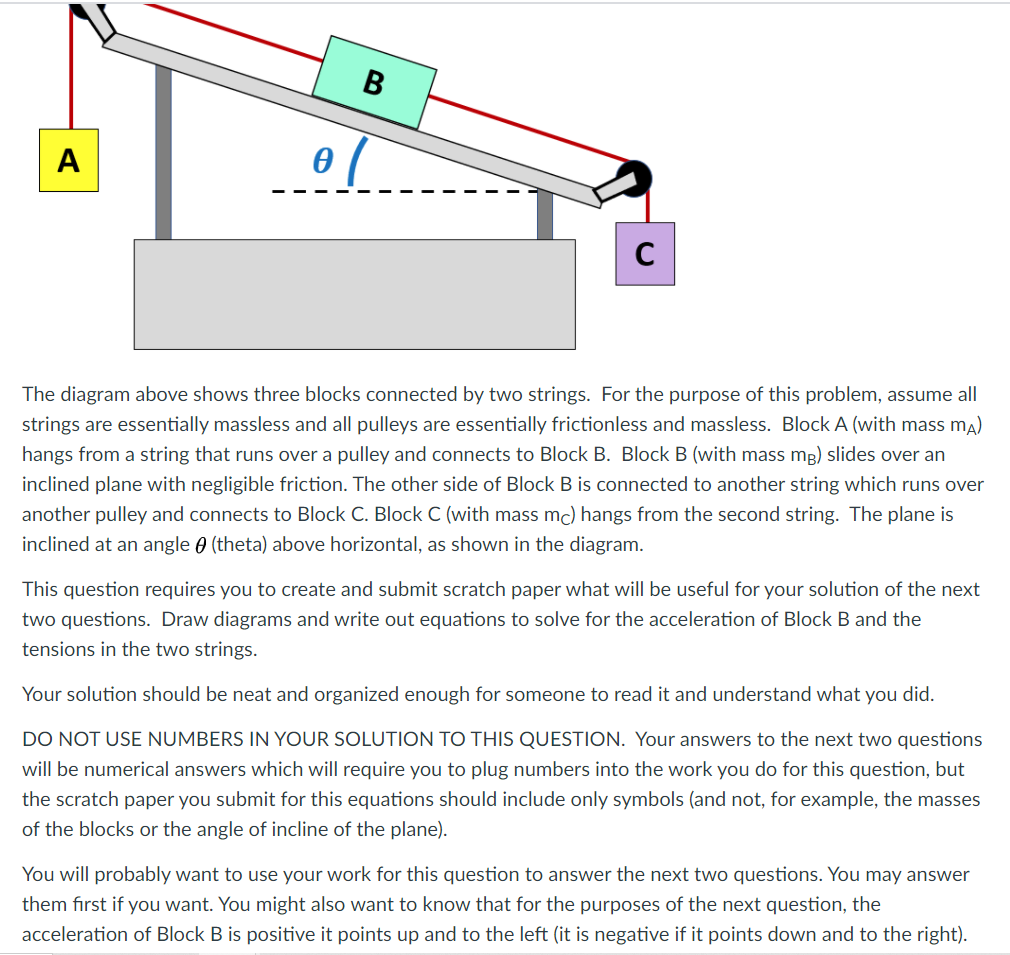 B

A

$\theta$

C

The diagram above shows three blocks connected by two strings. For the purpose of this problem, assume all strings are essentially massless and all pulleys are essentially frictionless and massless. Block A (with mass $m_A$) hangs from a string that runs over a pulley and connects to Block B. Block B (with mass $m_B$) slides over an inclined plane with negligible friction. The other side of Block B is connected to another string which runs over another pulley and connects to Block C. Block C (with mass $m_C$) hangs from the second string. The plane is inclined at an angle $\theta$ (theta) above horizontal, as shown in the diagram.

This question requires you to create and submit scratch paper what will be useful for your solution of the next two questions. Draw diagrams and write out equations to solve for the acceleration of Block B and the tensions in the two strings.

Your solution should be neat and organized enough for someone to read it and understand what you did.

DO NOT USE NUMBERS IN YOUR SOLUTION TO THIS QUESTION. Your answers to the next two questions will be numerical answers which will require you to plug numbers into the work you do for this question, but the scratch paper you submit for this equations should include only symbols (and not, for example, the masses of the blocks or the angle of incline of the plane).

You will probably want to use your work for this question to answer the next two questions. You may answer them first if you want. You might also want to know that for the purposes of the next question, the acceleration of Block B is positive it points up and to the left (it is negative if it points down and to the right).