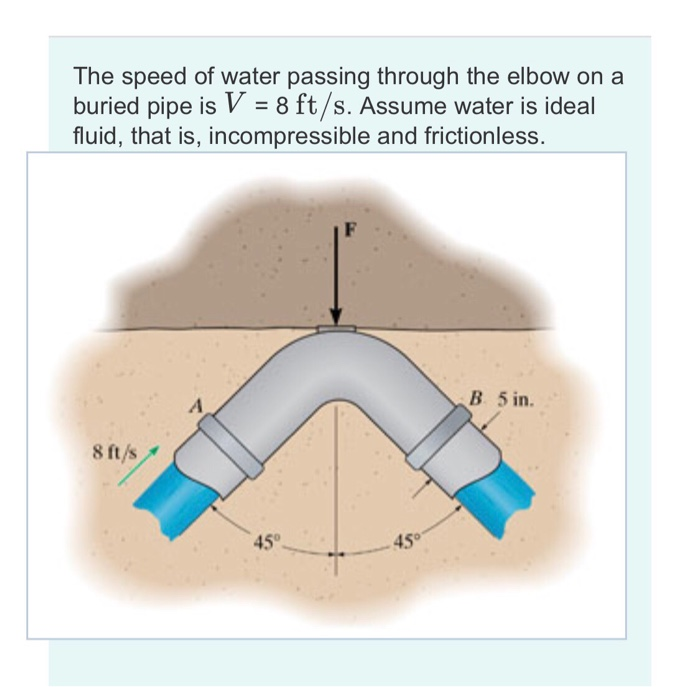 The speed of water passing through the elbow on a buried pipe is $V = 8\ \mathrm{ft/s}$. Assume water is ideal fluid, that is, incompressible and frictionless.

F

A

B

5 in.

8 ft/s

45°

45°