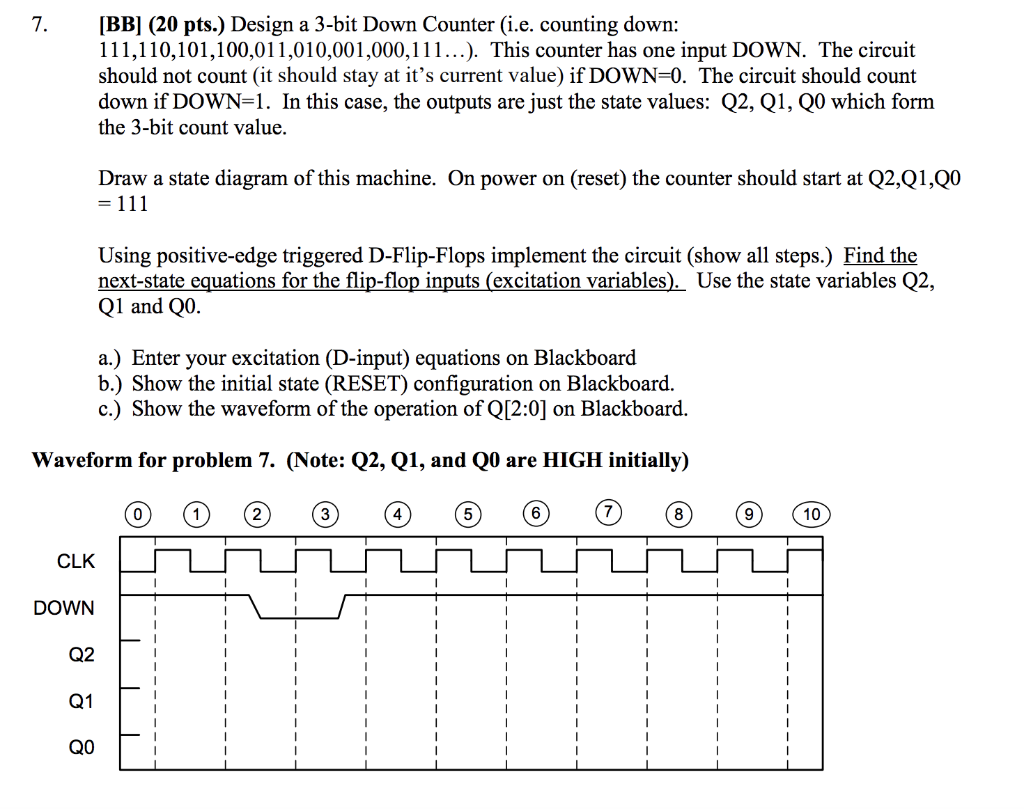 7. [BB] (20 pts.) Design a 3-bit Down Counter (i.e. counting down: 111,110,101,100,011,010,001,000,111…). This counter has one input DOWN. The circuit should not count (it should stay at it's current value) if DOWN=0. The circuit should count down if DOWN=1. In this case, the outputs are just the state values: Q2, Q1, Q0 which form the 3-bit count value.

Draw a state diagram of this machine. On power on (reset) the counter should start at Q2,Q1,Q0 = 111

Using positive-edge triggered D-Flip-Flops implement the circuit (show all steps.) Find the next-state equations for the flip-flop inputs (excitation variables). Use the state variables Q2, Q1 and Q0.

a.) Enter your excitation (D-input) equations on Blackboard
b.) Show the initial state (RESET) configuration on Blackboard.
c.) Show the waveform of the operation of Q[2:0] on Blackboard.

Waveform for problem 7. (Note: Q2, Q1, and Q0 are HIGH initially)

0 1 2 3 4 5 6 7 8 9 10

CLK

DOWN

Q2

Q1

Q0