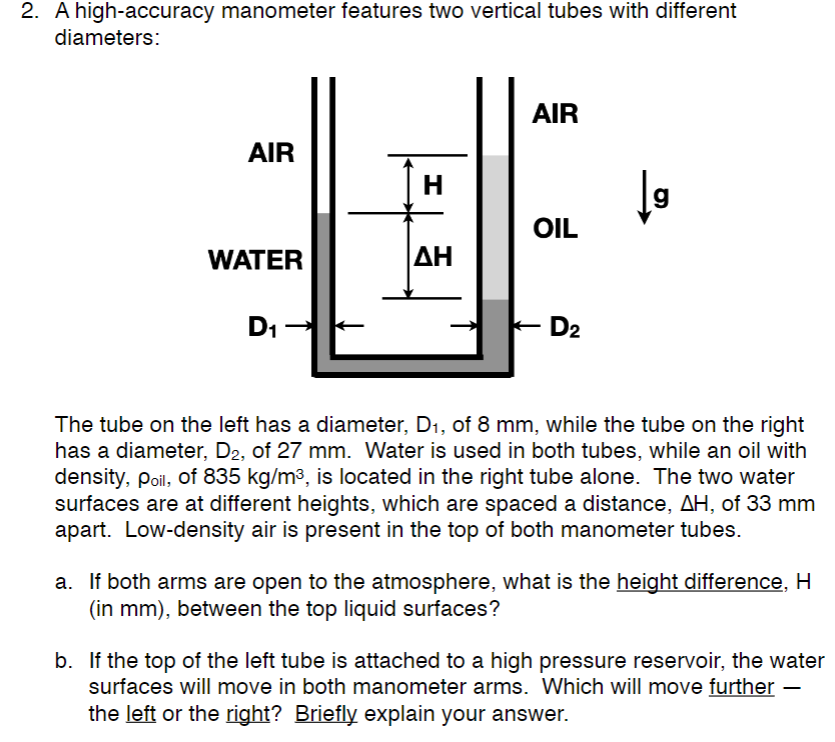 2. A high-accuracy manometer features two vertical tubes with different diameters:

AIR

AIR

H

g

OIL

WATER

ΔH

$D_1$

$D_2$

The tube on the left has a diameter, $D_1$, of 8 mm, while the tube on the right has a diameter, $D_2$, of 27 mm. Water is used in both tubes, while an oil with density, $\rho_{oil}$, of 835 kg/m$^3$, is located in the right tube alone. The two water surfaces are at different heights, which are spaced a distance, ΔH, of 33 mm apart. Low-density air is present in the top of both manometer tubes.

a. If both arms are open to the atmosphere, what is the height difference, H (in mm), between the top liquid surfaces?

b. If the top of the left tube is attached to a high pressure reservoir, the water surfaces will move in both manometer arms. Which will move further — the left or the right? Briefly explain your answer.