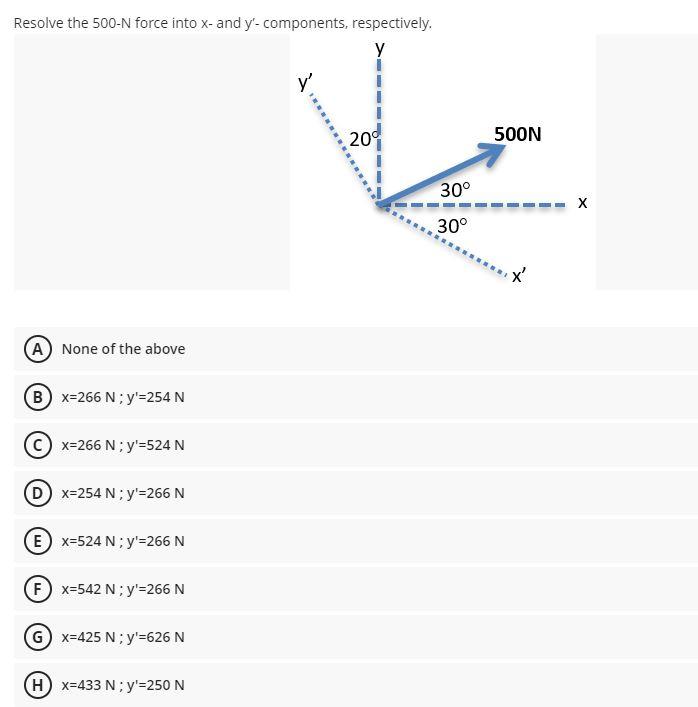 Resolve the 500-N force into x- and y'- components, respectively.

y
y'
20°
500N
30°
x
30°
x'

A None of the above

B x=266 N ; y'=254 N

C x=266 N ; y'=524 N

D x=254 N ; y'=266 N

E x=524 N ; y'=266 N

F x=542 N ; y'=266 N

G x=425 N ; y'=626 N

H x=433 N ; y'=250 N