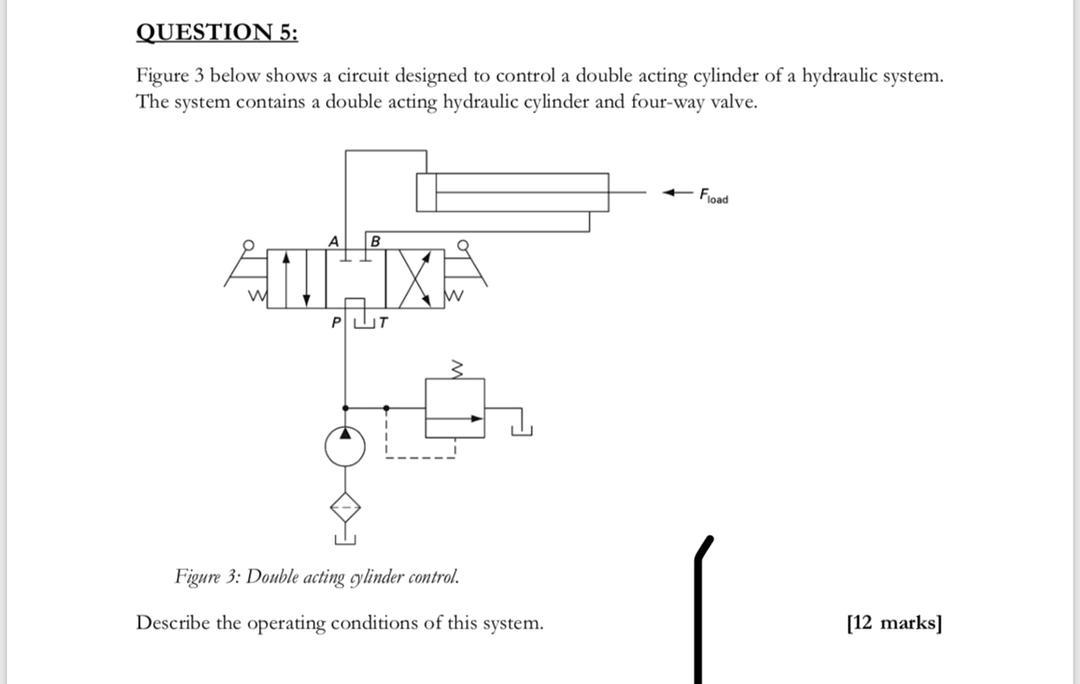 QUESTION 5:

Figure 3 below shows a circuit designed to control a double acting cylinder of a hydraulic system. The system contains a double acting hydraulic cylinder and four-way valve.

$F_{load}$

A B

P T

Figure 3: Double acting cylinder control.

Describe the operating conditions of this system. [12 marks]