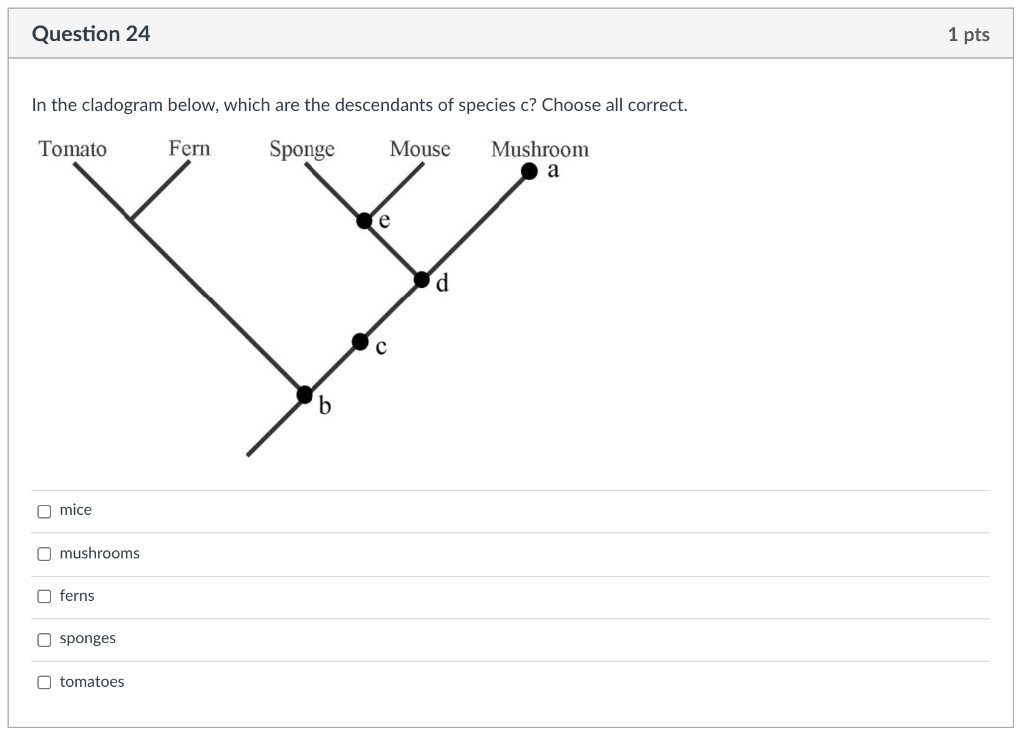 Question 24

1 pts

In the cladogram below, which are the descendants of species c? Choose all correct.

Tomato Fern Sponge Mouse Mushroom

a

e

d

c

b

mice

mushrooms

ferns

sponges

tomatoes