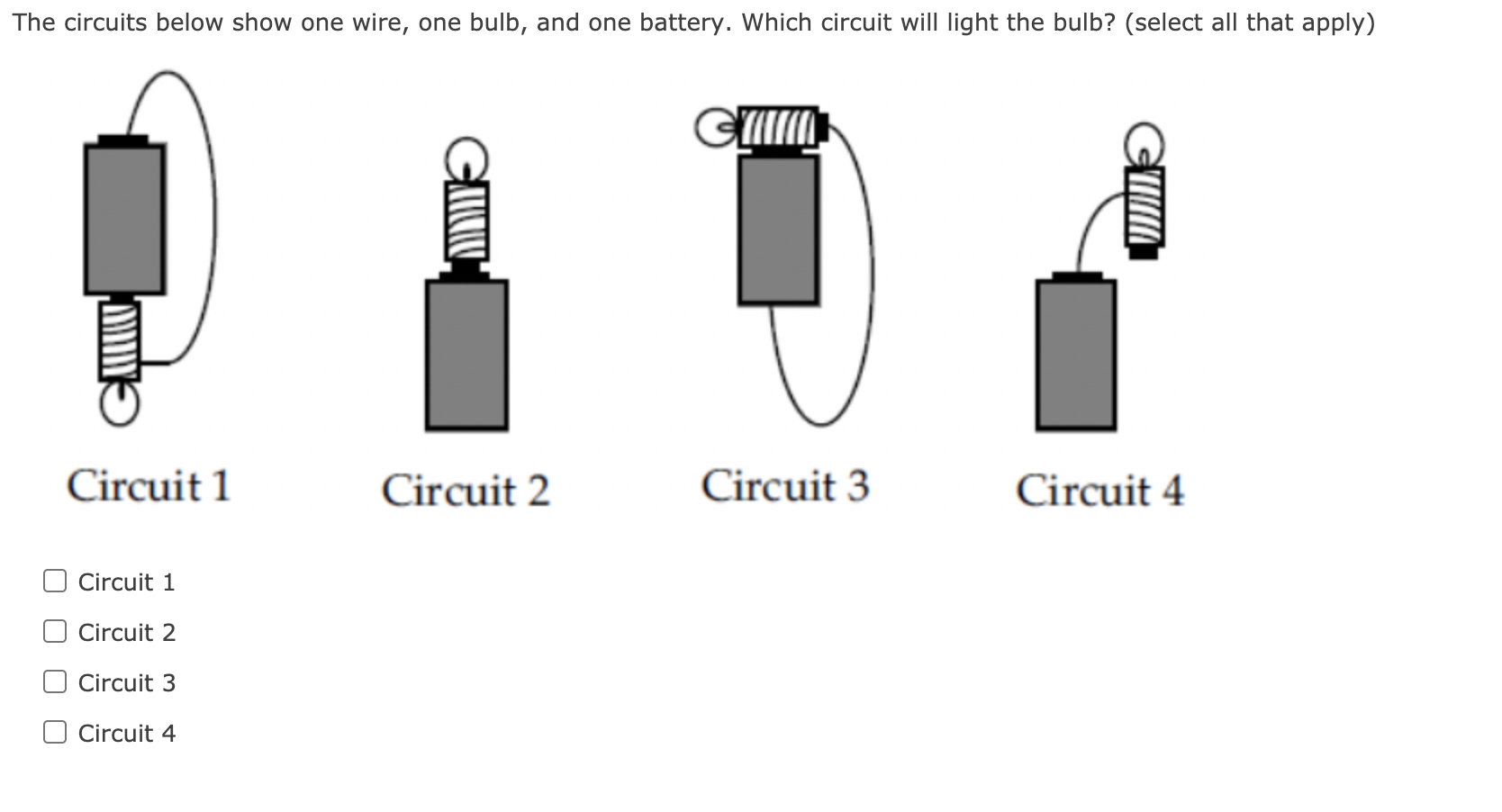 The circuits below show one wire, one bulb, and one battery. Which circuit will light the bulb? (select all that apply)

Circuit 1
Circuit 2
Circuit 3
Circuit 4

Circuit 1
Circuit 2
Circuit 3
Circuit 4