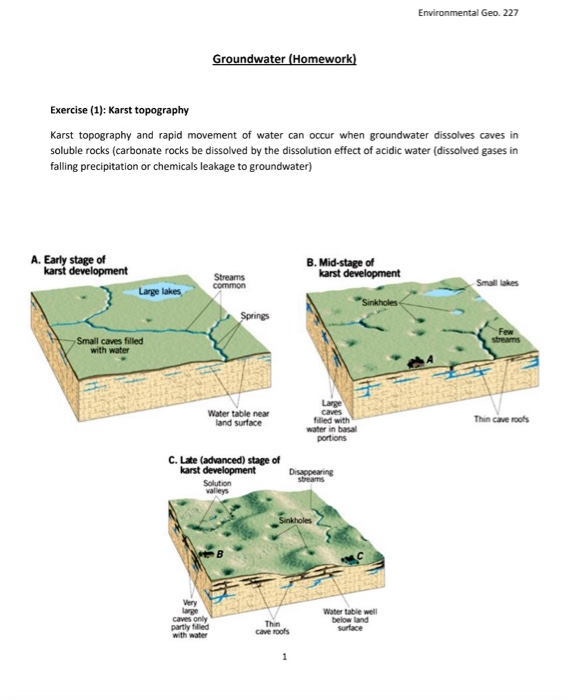 Environmental Geo. 227

Groundwater (Homework)

Exercise (1): Karst topography

Karst topography and rapid movement of water can occur when groundwater dissolves caves in soluble rocks (carbonate rocks be dissolved by the dissolution effect of acidic water (dissolved gases in falling precipitation or chemicals leakage to groundwater)

A. Early stage of karst development

Large lakes

Streams common

Springs

Small caves filled with water

Water table near land surface

B. Mid-stage of karst development

Small lakes

Sinkholes

Few streams

A

Large caves filled with water in basal portions

Thin cave roofs

C. Late (advanced) stage of karst development

Solution valleys

Disappearing streams

Sinkholes

B

C

Very large caves only partly filled with water

Thin cave roofs

Water table well below land surface

1