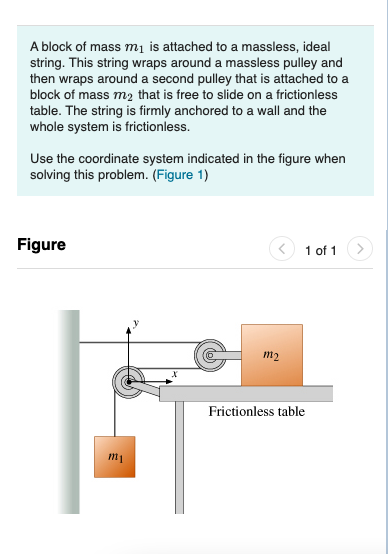 A block of mass $m_1$ is attached to a massless, ideal string. This string wraps around a massless pulley and then wraps around a second pulley that is attached to a block of mass $m_2$ that is free to slide on a frictionless table. The string is firmly anchored to a wall and the whole system is frictionless.

Use the coordinate system indicated in the figure when solving this problem. (Figure 1)

Figure

1 of 1

$y$

$x$

$m_2$

Frictionless table

$m_1$