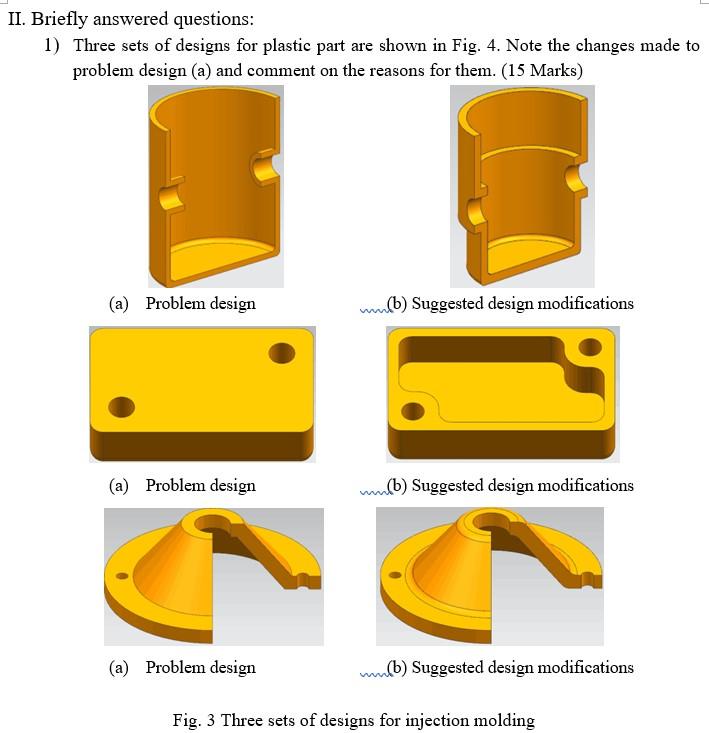 II. Briefly answered questions:

1) Three sets of designs for plastic part are shown in Fig. 4. Note the changes made to problem design (a) and comment on the reasons for them. (15 Marks)

(a) Problem design

(b) Suggested design modifications

(a) Problem design

(b) Suggested design modifications

(a) Problem design

(b) Suggested design modifications

Fig. 3 Three sets of designs for injection molding