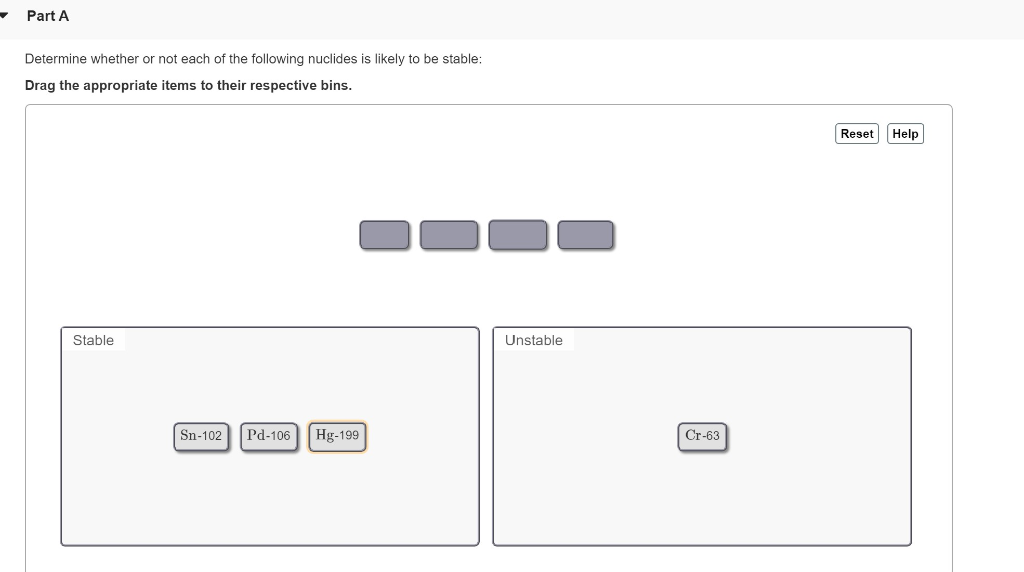 Part A

Determine whether or not each of the following nuclides is likely to be stable:

**Drag the appropriate items to their respective bins.**

Reset Help

Stable

Sn-102 Pd-106 Hg-199

Unstable

Cr-63