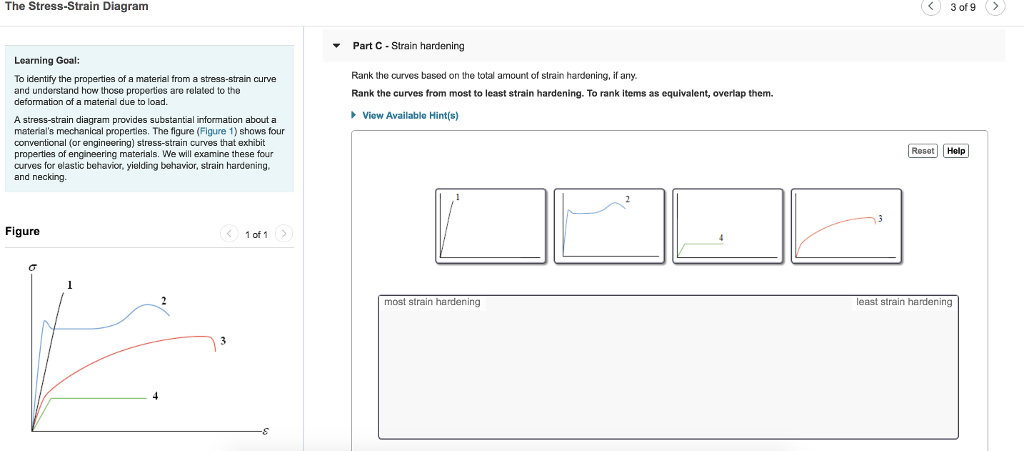 The Stress-Strain Diagram

3 of 9

Learning Goal:

To identify the properties of a material from a stress-strain curve and understand how those properties are related to the deformation of a material due to load.

A stress-strain diagram provides substantial information about a material's mechanical properties. The figure (Figure 1) shows four conventional (or engineering) stress-strain curves that exhibit properties of engineering materials. We will examine these four curves for elastic behavior, yielding behavior, strain hardening, and necking.

Figure

1 of 1

$\sigma$

1

2

3

4

$\varepsilon$

Part C - Strain hardening

Rank the curves based on the total amount of strain hardening, if any.

Rank the curves from most to least strain hardening. To rank items as equivalent, overlap them.

View Available Hint(s)

Reset Help

1

2

4

3

most strain hardening

least strain hardening