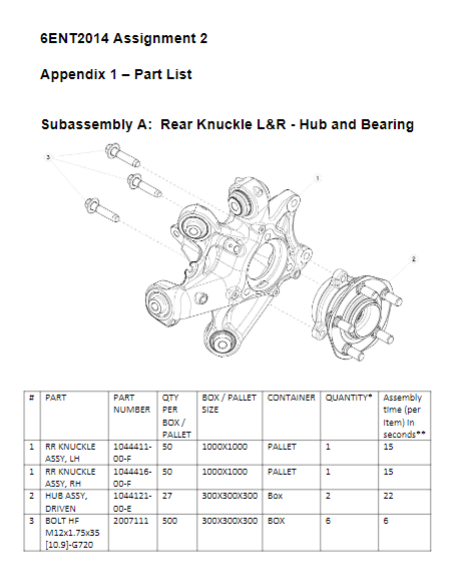 6ENT2014 Assignment 2

Appendix 1 – Part List

Subassembly A:  Rear Knuckle L&R - Hub and Bearing

3

1

2

| # | PART | PART NUMBER | QTY PER BOX / PALLET | BOX / PALLET SIZE | CONTAINER | QUANTITY* | Assembly time (per item) in seconds** |
|---|---|---|---|---|---|---|---|
| 1 | RR KNUCKLE ASSY, LH | 1044411-00-F | 50 | 1000X1000 | PALLET | 1 | 15 |
| 1 | RR KNUCKLE ASSY, RH | 1044416-00-F | 50 | 1000X1000 | PALLET | 1 | 15 |
| 2 | HUB ASSY, DRIVEN | 1044121-00-E | 27 | 300X300X300 | Box | 2 | 22 |
| 3 | BOLT HF M12x1.75x35 [10.9]-G720 | 2007111 | 500 | 300X300X300 | BOX | 6 | 6 |