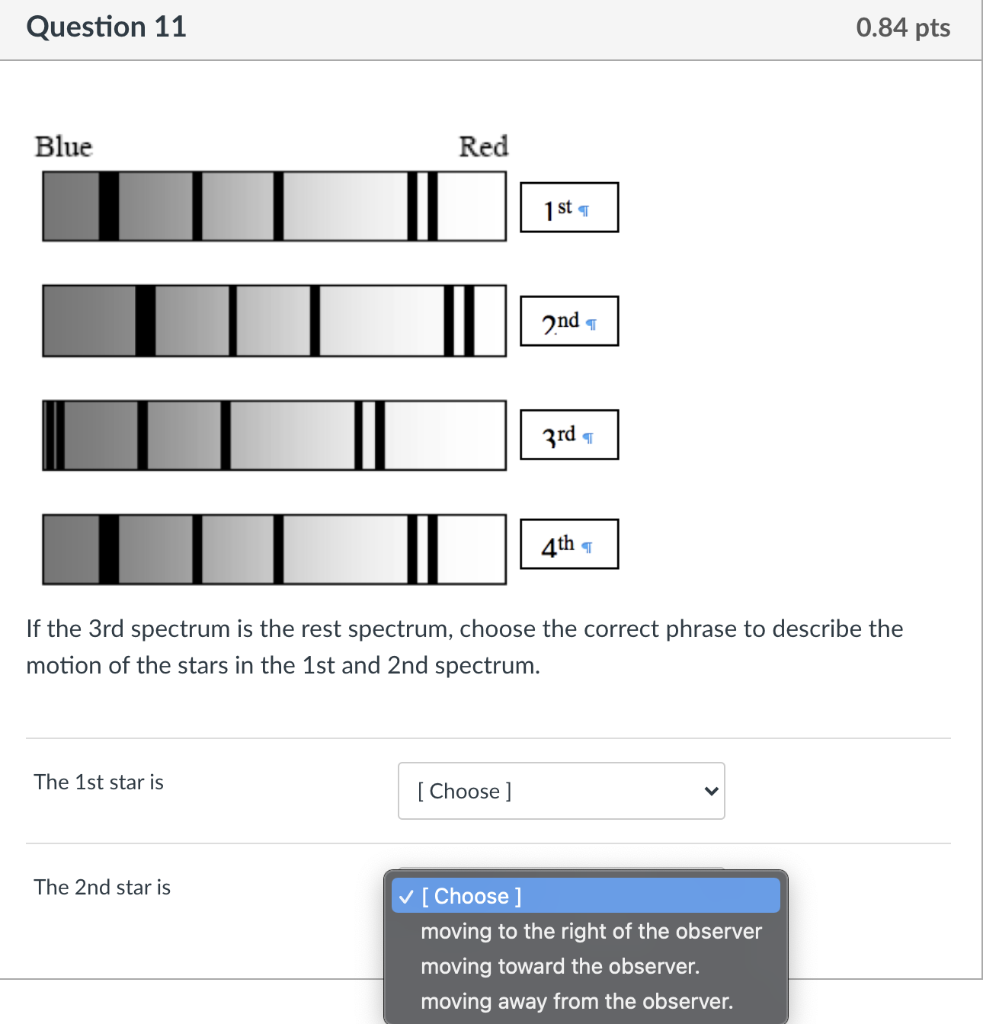 Question 11

0.84 pts

Blue

Red

1st ¶

2nd ¶

3rd ¶

4th ¶

If the 3rd spectrum is the rest spectrum, choose the correct phrase to describe the motion of the stars in the 1st and 2nd spectrum.

The 1st star is

[ Choose ]

The 2nd star is

✓ [ Choose ]
moving to the right of the observer
moving toward the observer.
moving away from the observer.