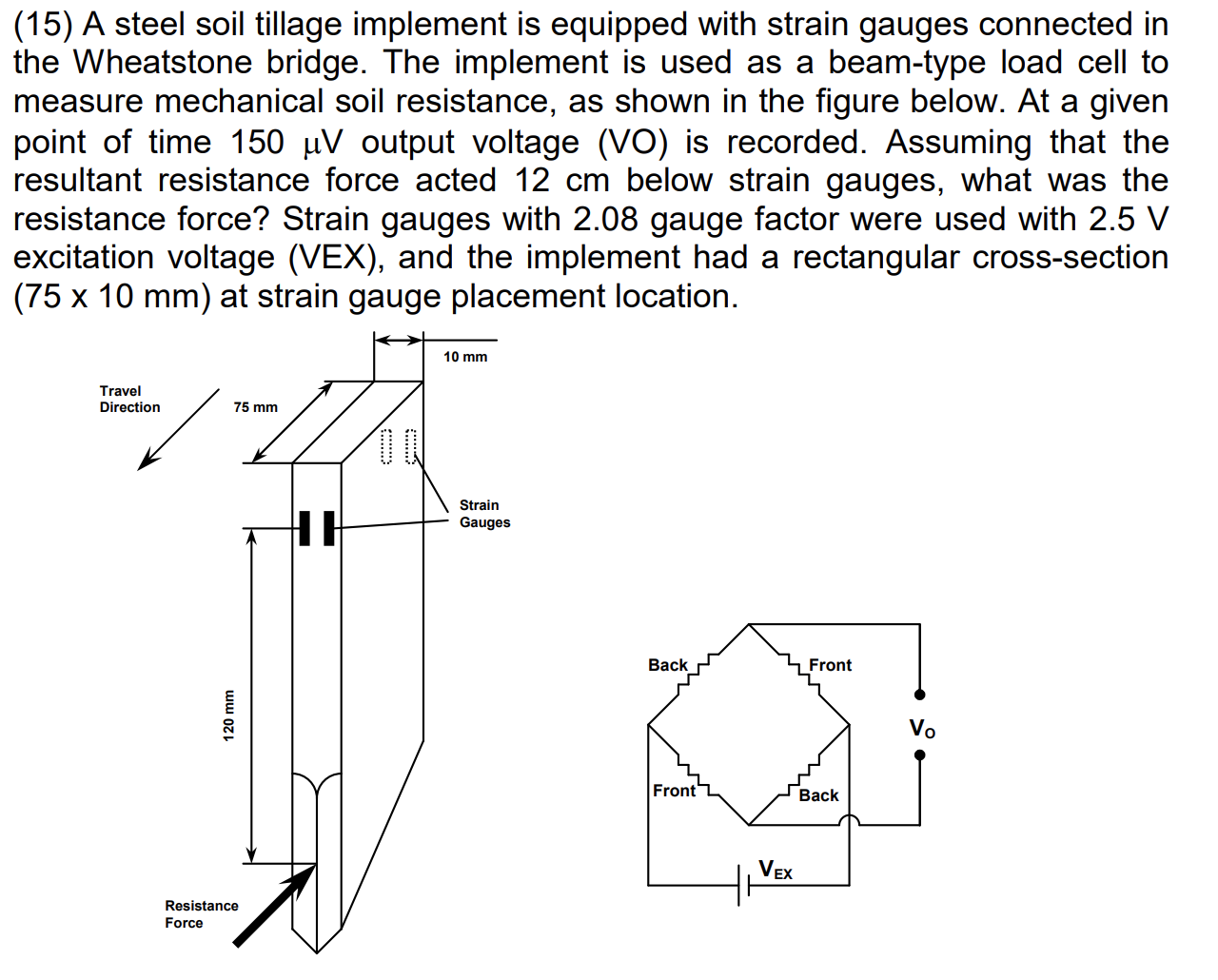 (15) A steel soil tillage implement is equipped with strain gauges connected in the Wheatstone bridge. The implement is used as a beam-type load cell to measure mechanical soil resistance, as shown in the figure below. At a given point of time 150 $\mu$V output voltage (VO) is recorded. Assuming that the resultant resistance force acted 12 cm below strain gauges, what was the resistance force? Strain gauges with 2.08 gauge factor were used with 2.5 V excitation voltage (VEX), and the implement had a rectangular cross-section (75 x 10 mm) at strain gauge placement location.

10 mm

Travel Direction

75 mm

Strain Gauges

120 mm

Resistance Force

Back

Front

$V_O$

Front

Back

$V_{EX}$