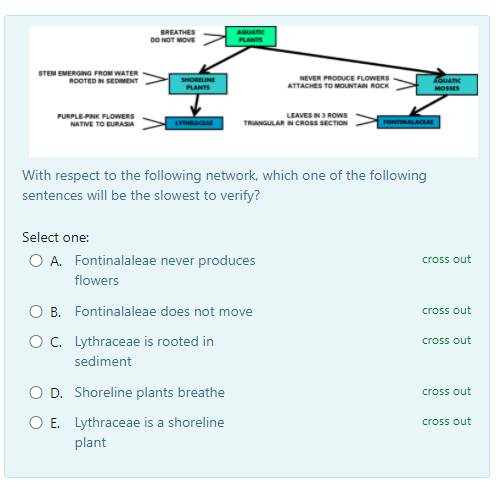 BREATHES
DO NOT MOVE

AQUATIC PLANTS

STEM EMERGING FROM WATER
ROOTED IN SEDIMENT

SHORELINE PLANTS

NEVER PRODUCE FLOWERS
ATTACHES TO MOUNTAIN ROCK

AQUATIC MOSSES

PURPLE-PINK FLOWERS
NATIVE TO EURASIA

LYTHRACEAE

LEAVES IN 3 ROWS
TRIANGULAR IN CROSS SECTION

FONTINALACEAE

With respect to the following network, which one of the following sentences will be the slowest to verify?

Select one:

A. Fontinalaleae never produces flowers
cross out

B. Fontinalaleae does not move
cross out

C. Lythraceae is rooted in sediment
cross out

D. Shoreline plants breathe
cross out

E. Lythraceae is a shoreline plant
cross out