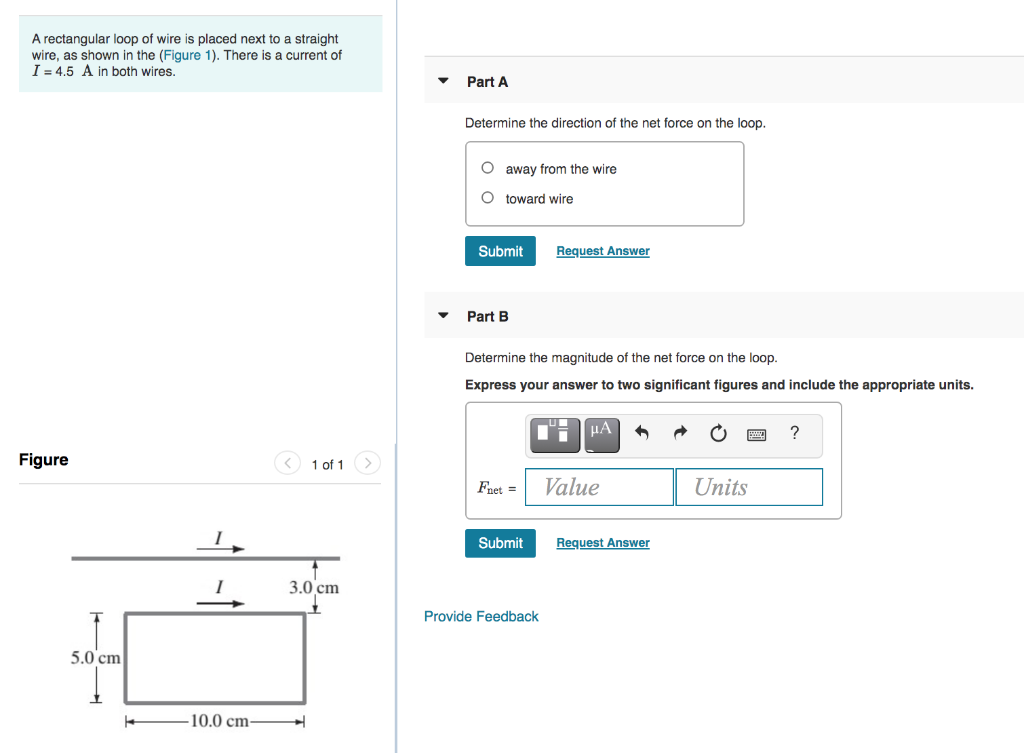 A rectangular loop of wire is placed next to a straight wire, as shown in the (Figure 1). There is a current of $I = 4.5$ A in both wires.

Figure

1 of 1

$I$

$I$

3.0 cm

5.0 cm

10.0 cm

Part A

Determine the direction of the net force on the loop.

away from the wire

toward wire

Submit

Request Answer

Part B

Determine the magnitude of the net force on the loop.

Express your answer to two significant figures and include the appropriate units.

μA

?

$F_{net}$ =

Value

Units

Submit

Request Answer

Provide Feedback