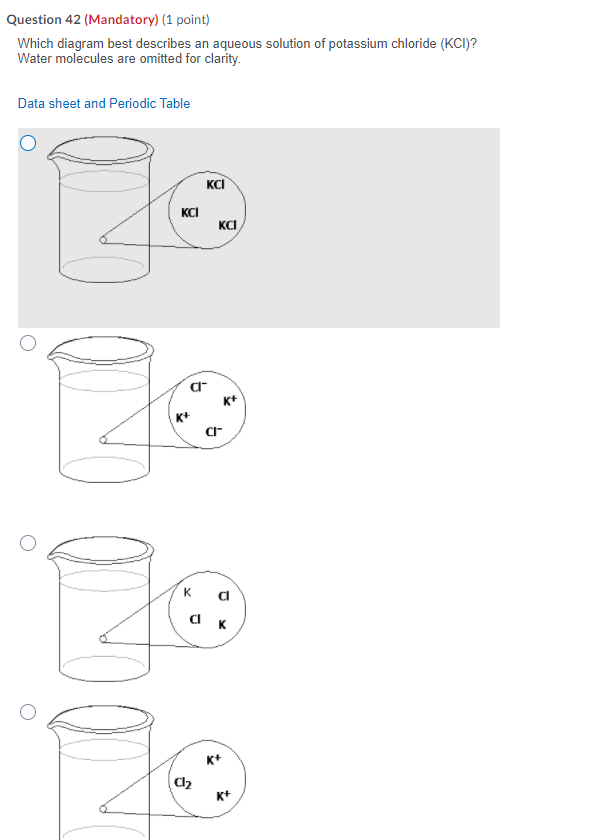 Question 42 (Mandatory) (1 point)

Which diagram best describes an aqueous solution of potassium chloride (KCl)? Water molecules are omitted for clarity.

Data sheet and Periodic Table

KCl
KCl
KCl

$Cl^-$
$K^+$
$K^+$
$Cl^-$

K
Cl
Cl
K

$K^+$
$Cl_2$
$K^+$