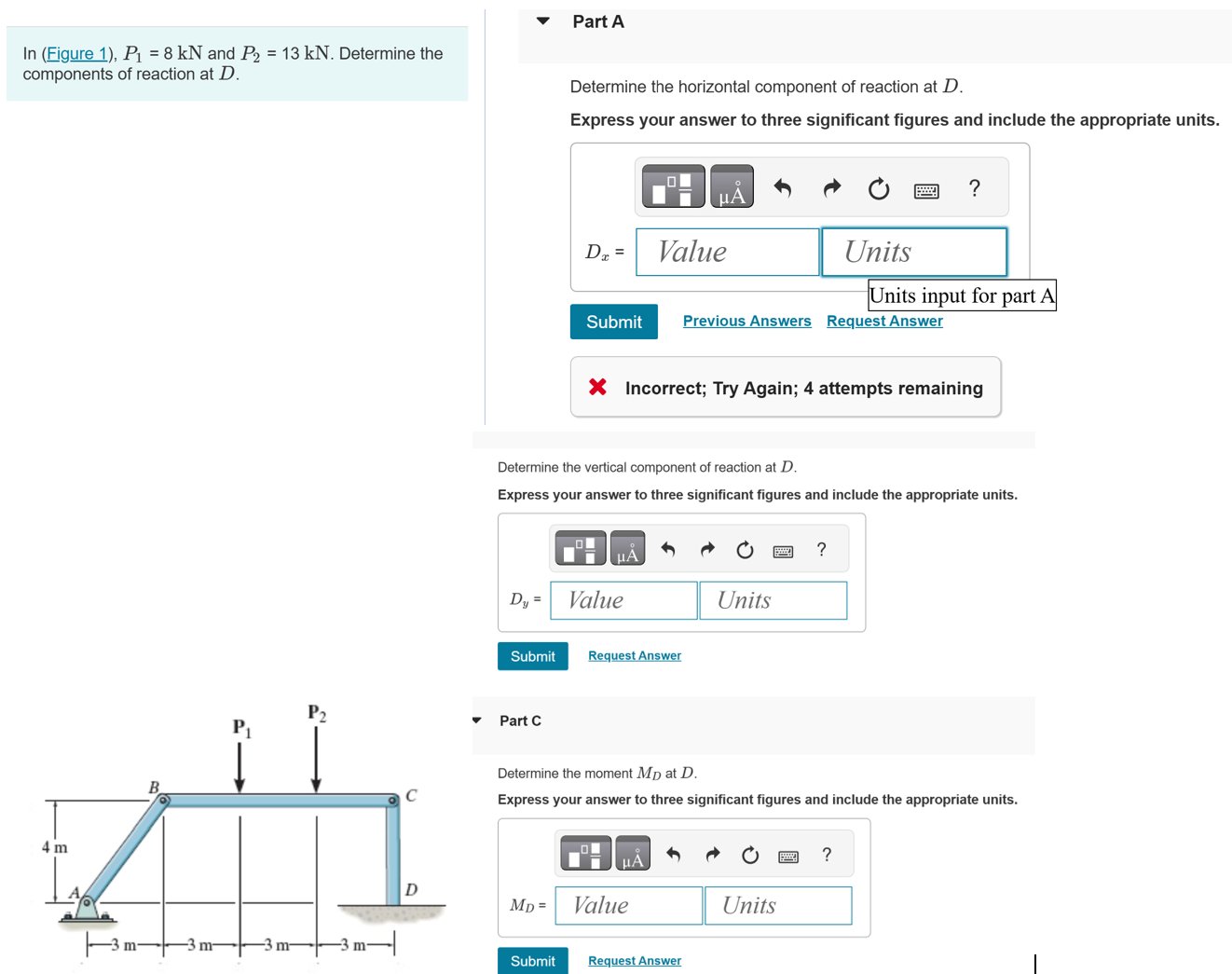 In (Figure 1), $P_1$ = 8 kN and $P_2$ = 13 kN. Determine the components of reaction at $D$.

Part A

Determine the horizontal component of reaction at $D$.

Express your answer to three significant figures and include the appropriate units.

μÅ ?

$D_x$ = Value Units

Units input for part A

Submit Previous Answers Request Answer

Incorrect; Try Again; 4 attempts remaining

Determine the vertical component of reaction at $D$.

Express your answer to three significant figures and include the appropriate units.

μÅ ?

$D_y$ = Value Units

Submit Request Answer

Part C

Determine the moment $M_D$ at $D$.

Express your answer to three significant figures and include the appropriate units.

μÅ ?

$M_D$ = Value Units

Submit Request Answer

$P_1$ $P_2$ B C 4 m A D 3 m 3 m 3 m 3 m