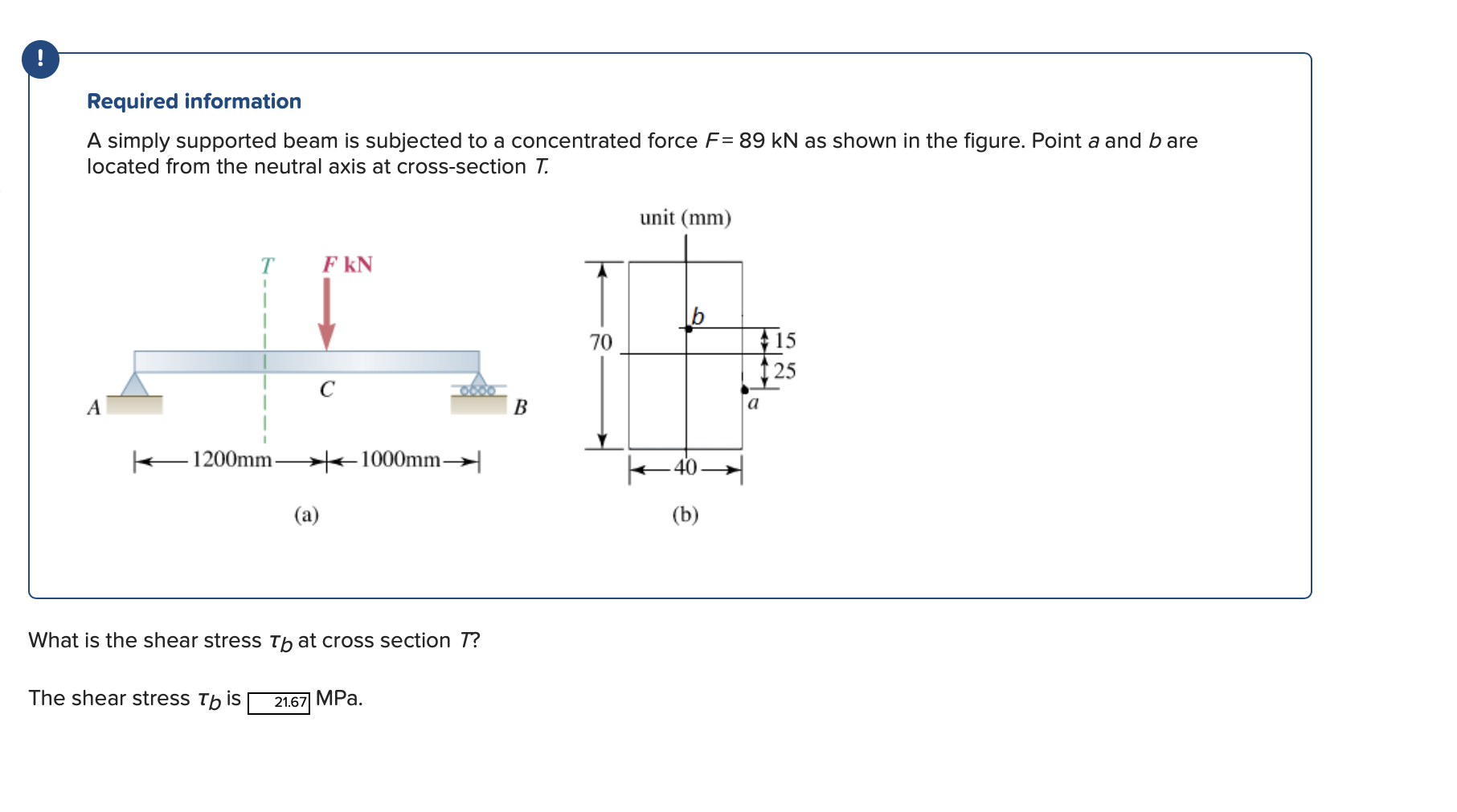 !

Required information

A simply supported beam is subjected to a concentrated force $F = 89$ kN as shown in the figure. Point $a$ and $b$ are located from the neutral axis at cross-section $T$.

unit (mm)

$T$ $F$ kN

$C$

$A$ $B$

1200mm 1000mm

(a)

70

$b$

15

25

$a$

40

(b)

What is the shear stress $\tau_b$ at cross section $T$?

The shear stress $\tau_b$ is 21.67 MPa.