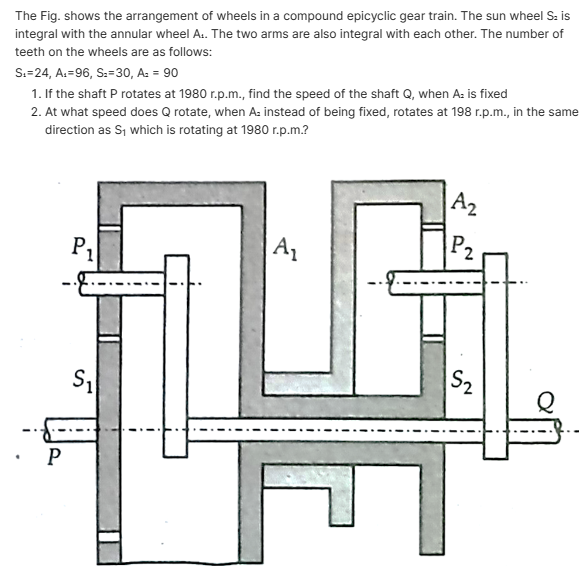 The Fig. shows the arrangement of wheels in a compound epicyclic gear train. The sun wheel $S_2$ is integral with the annular wheel $A_1$. The two arms are also integral with each other. The number of teeth on the wheels are as follows:

$S_1$=24, $A_1$=96, $S_2$=30, $A_2$ = 90

1. If the shaft P rotates at 1980 r.p.m., find the speed of the shaft Q, when $A_2$ is fixed
2. At what speed does Q rotate, when $A_2$ instead of being fixed, rotates at 198 r.p.m., in the same direction as $S_1$ which is rotating at 1980 r.p.m.?

$A_2$
$P_1$
$A_1$
$P_2$
$S_1$
$S_2$
$Q$
$P$