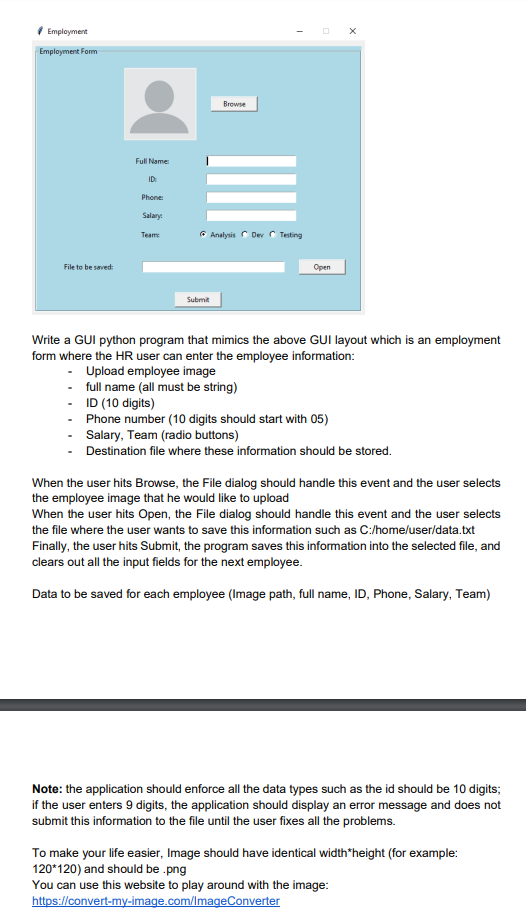 Employment

Employment Form

Browse

Full Name:

ID:

Phone:

Salary:

Team: Analysis Dev Testing

File to be saved: Open

Submit

Write a GUI python program that mimics the above GUI layout which is an employment form where the HR user can enter the employee information:
- Upload employee image
- full name (all must be string)
- ID (10 digits)
- Phone number (10 digits should start with 05)
- Salary, Team (radio buttons)
- Destination file where these information should be stored.

When the user hits Browse, the File dialog should handle this event and the user selects the employee image that he would like to upload
When the user hits Open, the File dialog should handle this event and the user selects the file where the user wants to save this information such as C:/home/user/data.txt
Finally, the user hits Submit, the program saves this information into the selected file, and clears out all the input fields for the next employee.

Data to be saved for each employee (Image path, full name, ID, Phone, Salary, Team)

**Note:** the application should enforce all the data types such as the id should be 10 digits; if the user enters 9 digits, the application should display an error message and does not submit this information to the file until the user fixes all the problems.

To make your life easier, Image should have identical width*height (for example: 120*120) and should be .png
You can use this website to play around with the image:
https://convert-my-image.com/ImageConverter