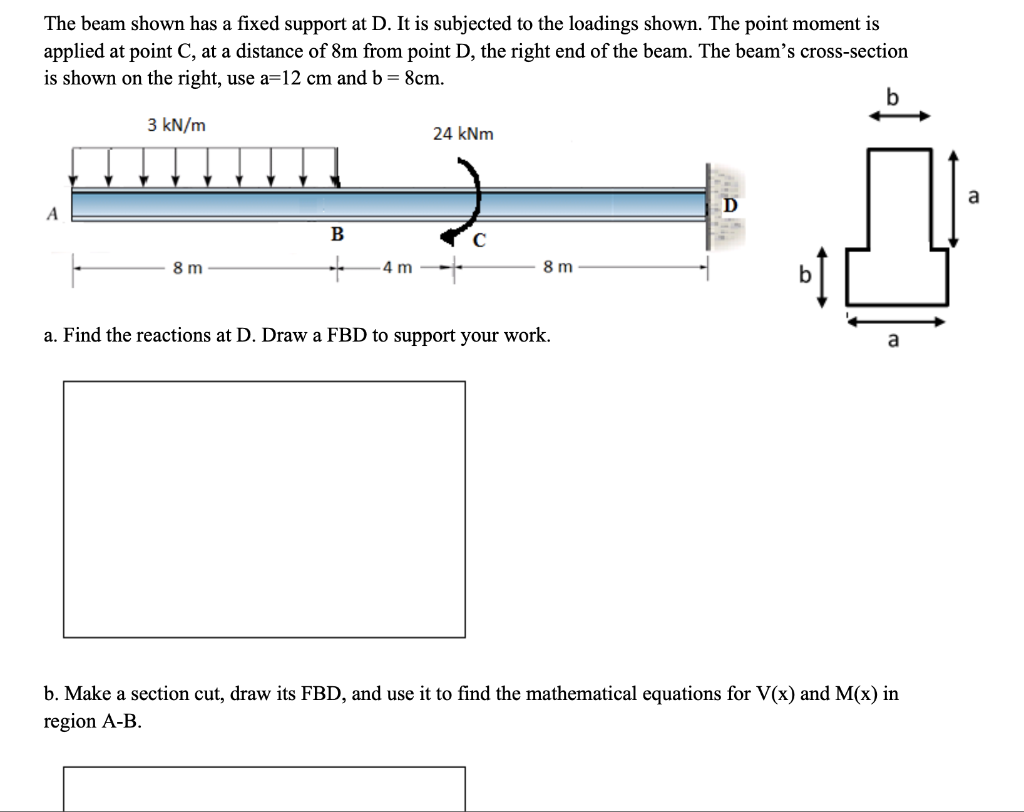 The beam shown has a fixed support at D. It is subjected to the loadings shown. The point moment is applied at point C, at a distance of 8m from point D, the right end of the beam. The beam's cross-section is shown on the right, use a=12 cm and b = 8cm.

3 kN/m

24 kNm

A

B

C

D

8 m

4 m

8 m

b

a

b

a

a. Find the reactions at D. Draw a FBD to support your work.

b. Make a section cut, draw its FBD, and use it to find the mathematical equations for V(x) and M(x) in region A-B.