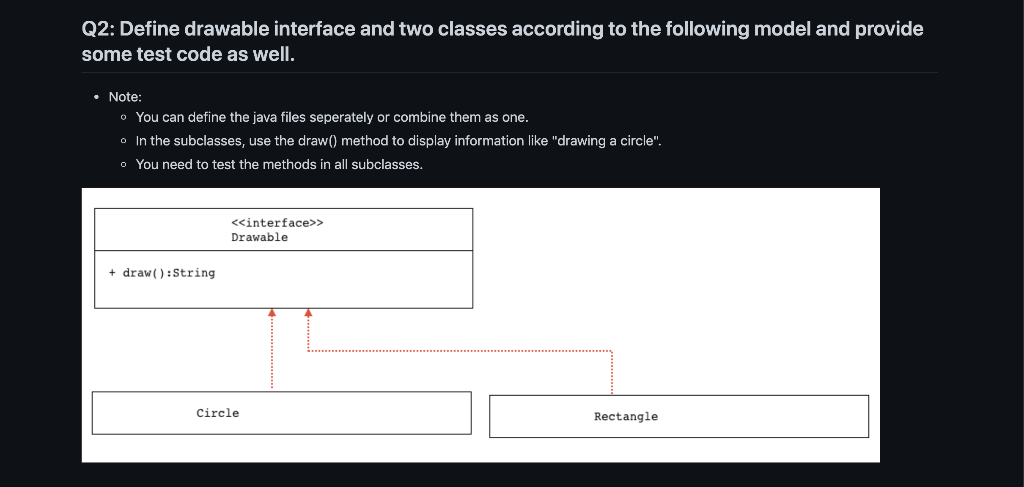 Q2: Define drawable interface and two classes according to the following model and provide some test code as well.

• Note:
  ◦ You can define the java files seperately or combine them as one.
  ◦ In the subclasses, use the draw() method to display information like "drawing a circle".
  ◦ You need to test the methods in all subclasses.

<<interface>>
Drawable

+ draw():String

Circle

Rectangle