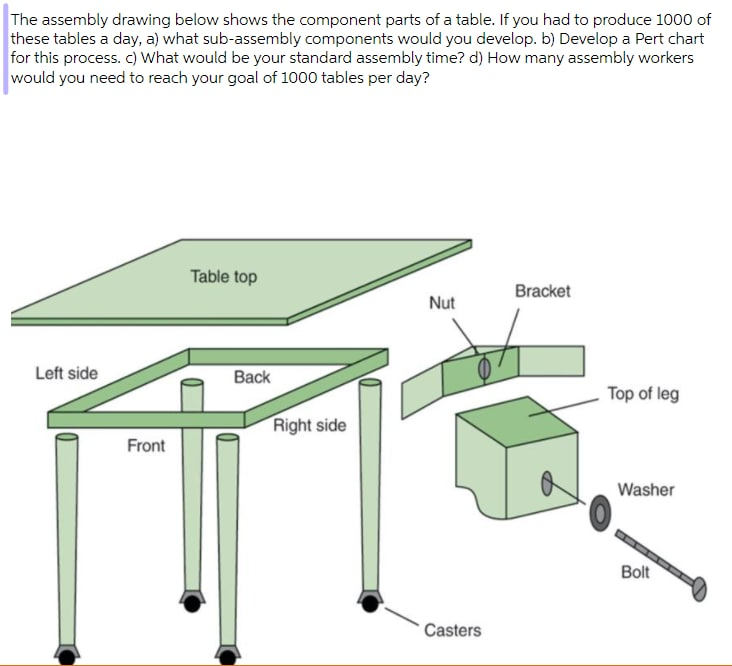 The assembly drawing below shows the component parts of a table. If you had to produce 1000 of these tables a day, a) what sub-assembly components would you develop. b) Develop a Pert chart for this process. c) What would be your standard assembly time? d) How many assembly workers would you need to reach your goal of 1000 tables per day?

Table top
Nut
Bracket
Left side
Back
Top of leg
Right side
Front
Washer
Bolt
Casters