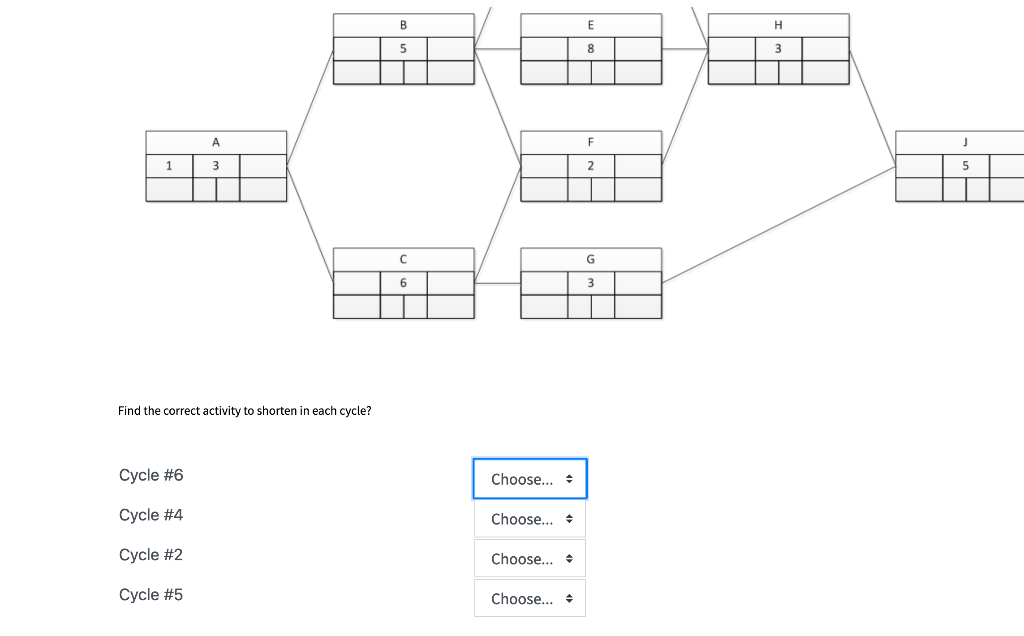 B
5

E
8

H
3

A
1 3

F
2

J
5

C
6

G
3

Find the correct activity to shorten in each cycle?

Cycle #6 Choose...

Cycle #4 Choose...

Cycle #2 Choose...

Cycle #5 Choose...