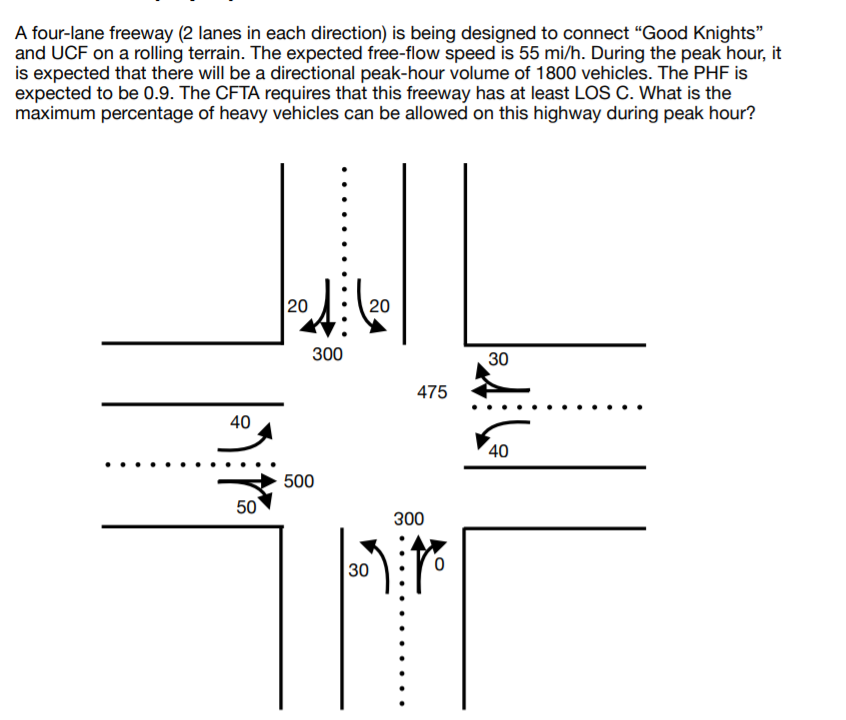 A four-lane freeway (2 lanes in each direction) is being designed to connect “Good Knights” and UCF on a rolling terrain. The expected free-flow speed is 55 mi/h. During the peak hour, it is expected that there will be a directional peak-hour volume of 1800 vehicles. The PHF is expected to be 0.9. The CFTA requires that this freeway has at least LOS C. What is the maximum percentage of heavy vehicles can be allowed on this highway during peak hour?

20
20
300
30
475
40
40
500
50
300
30
0