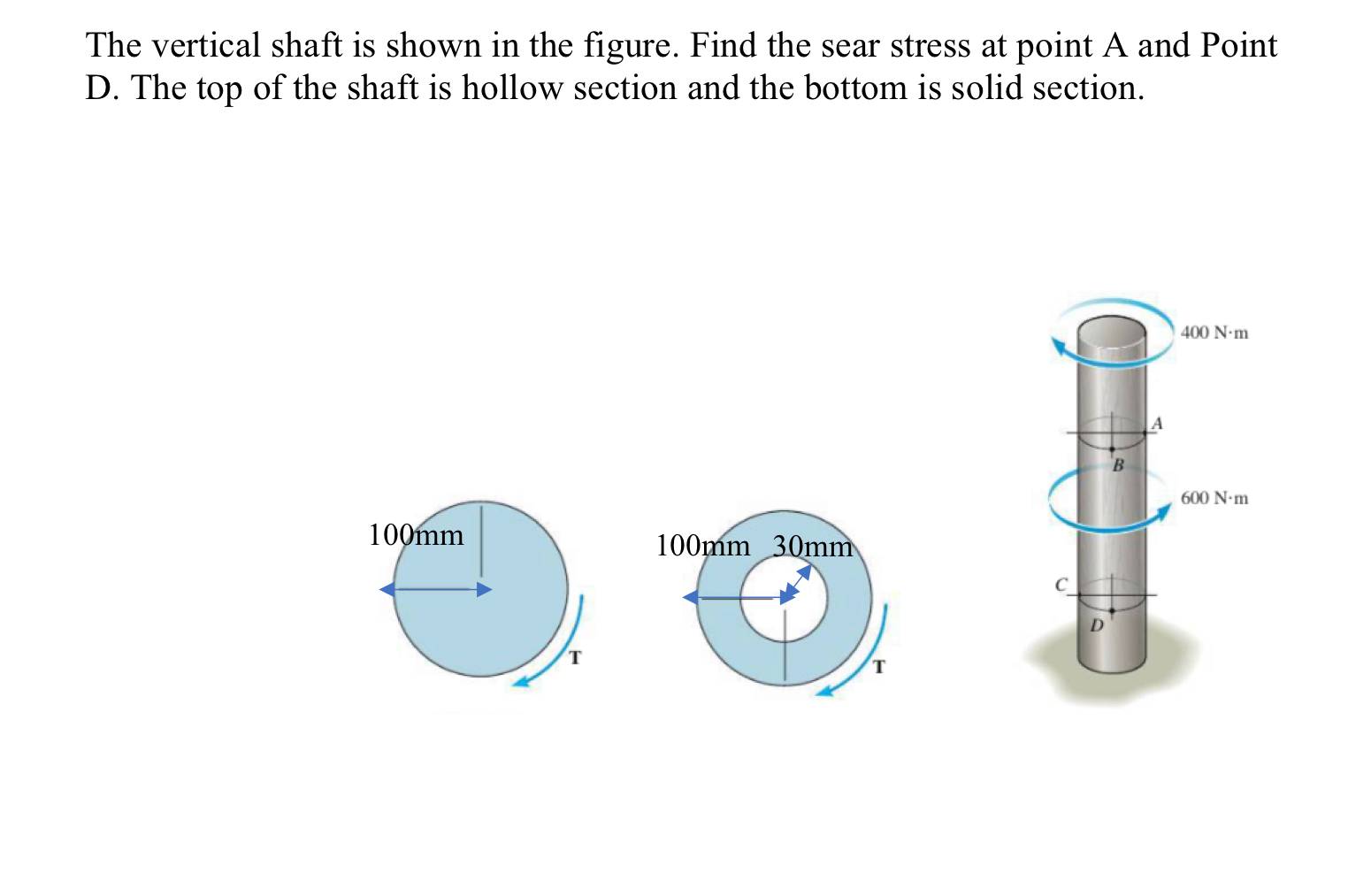 The vertical shaft is shown in the figure. Find the sear stress at point A and Point D. The top of the shaft is hollow section and the bottom is solid section.

100mm
T

100mm 30mm
T

400 N·m
A
B
600 N·m
C
D