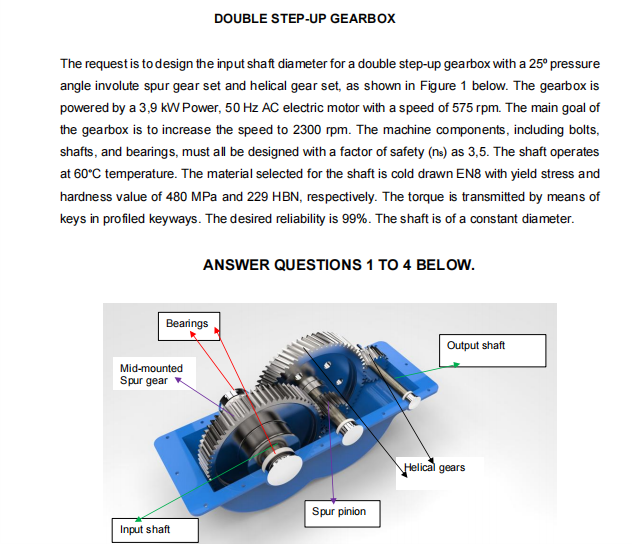 DOUBLE STEP-UP GEARBOX

The request is to design the input shaft diameter for a double step-up gearbox with a 25º pressure angle involute spur gear set and helical gear set, as shown in Figure 1 below. The gearbox is powered by a 3,9 kW Power, 50 Hz AC electric motor with a speed of 575 rpm. The main goal of the gearbox is to increase the speed to 2300 rpm. The machine components, including bolts, shafts, and bearings, must all be designed with a factor of safety ($n_s$) as 3,5. The shaft operates at 60°C temperature. The material selected for the shaft is cold drawn EN8 with yield stress and hardness value of 480 MPa and 229 HBN, respectively. The torque is transmitted by means of keys in profiled keyways. The desired reliability is 99%. The shaft is of a constant diameter.

ANSWER QUESTIONS 1 TO 4 BELOW.

Bearings

Output shaft

Mid-mounted Spur gear

Helical gears

Spur pinion

Input shaft