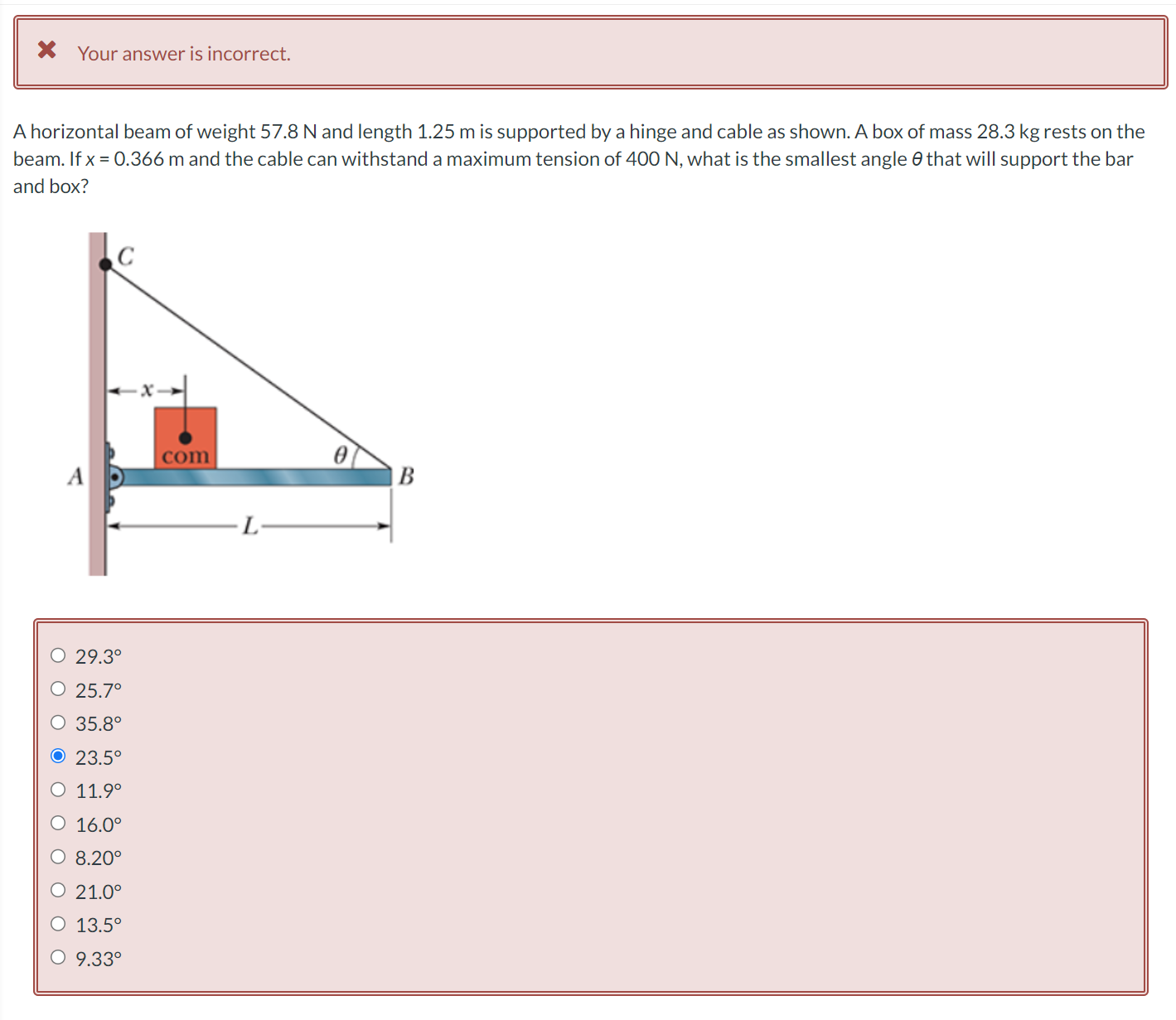 Your answer is incorrect.

A horizontal beam of weight 57.8 N and length 1.25 m is supported by a hinge and cable as shown. A box of mass 28.3 kg rests on the beam. If $x$ = 0.366 m and the cable can withstand a maximum tension of 400 N, what is the smallest angle $\theta$ that will support the bar and box?

C
x
com
$\theta$
A
B
L

29.3°
25.7°
35.8°
23.5°
11.9°
16.0°
8.20°
21.0°
13.5°
9.33°