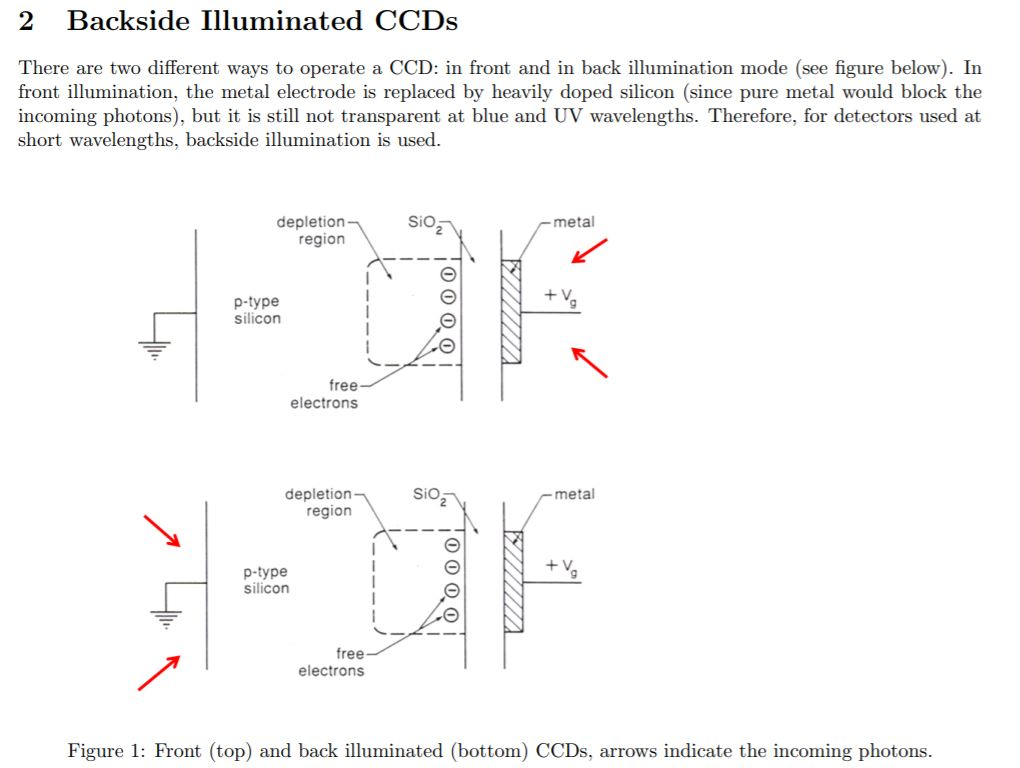 2 Backside Illuminated CCDs

There are two different ways to operate a CCD: in front and in back illumination mode (see figure below). In front illumination, the metal electrode is replaced by heavily doped silicon (since pure metal would block the incoming photons), but it is still not transparent at blue and UV wavelengths. Therefore, for detectors used at short wavelengths, backside illumination is used.

depletion region
$SiO_2$
metal
p-type silicon
$+V_g$
free electrons

depletion region
$SiO_2$
metal
p-type silicon
$+V_g$
free electrons

Figure 1: Front (top) and back illuminated (bottom) CCDs, arrows indicate the incoming photons.