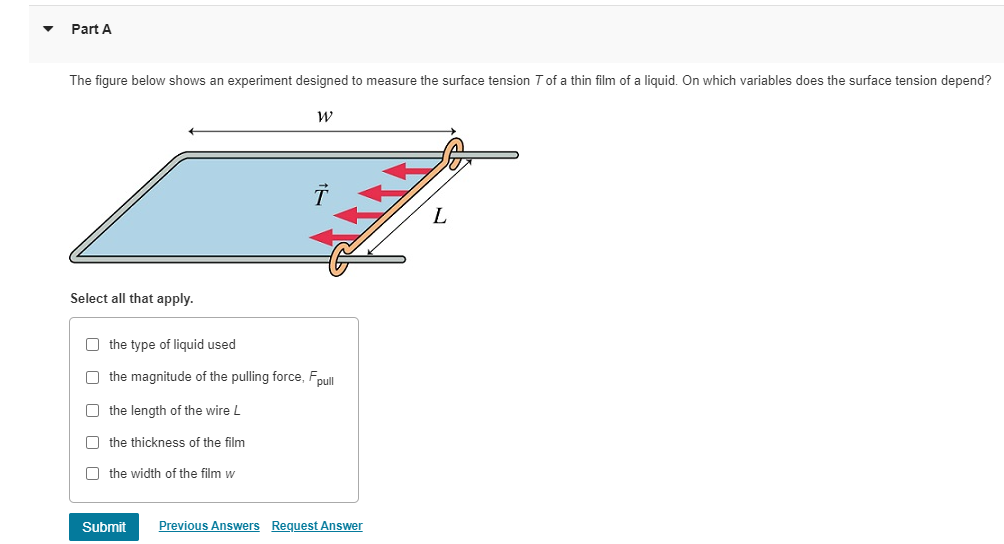 Part A

The figure below shows an experiment designed to measure the surface tension $T$ of a thin film of a liquid. On which variables does the surface tension depend?

$w$

$\vec{T}$

$L$

Select all that apply.

the type of liquid used

the magnitude of the pulling force, $F_{pull}$

the length of the wire $L$

the thickness of the film

the width of the film $w$

Submit

Previous Answers

Request Answer