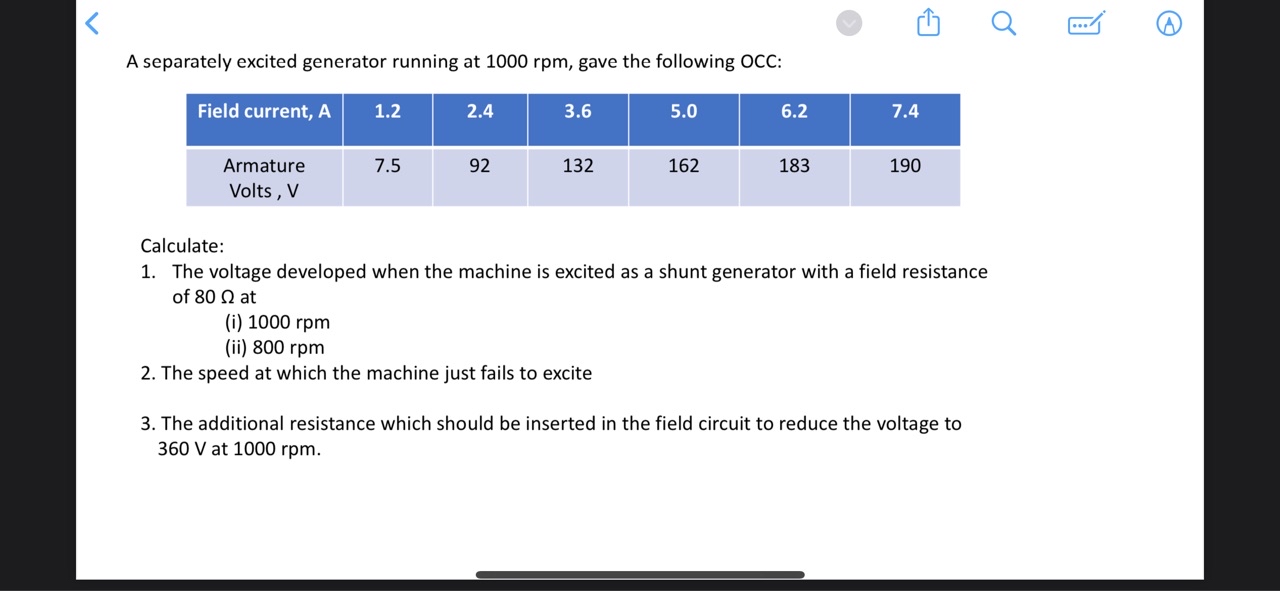 A separately excited generator running at 1000 rpm, gave the following OCC:

| Field current, A | 1.2 | 2.4 | 3.6 | 5.0 | 6.2 | 7.4 |
|---|---|---|---|---|---|---|
| Armature Volts , V | 7.5 | 92 | 132 | 162 | 183 | 190 |

Calculate:
1. The voltage developed when the machine is excited as a shunt generator with a field resistance of 80 Ω at
(i) 1000 rpm
(ii) 800 rpm
2. The speed at which the machine just fails to excite

3. The additional resistance which should be inserted in the field circuit to reduce the voltage to 360 V at 1000 rpm.