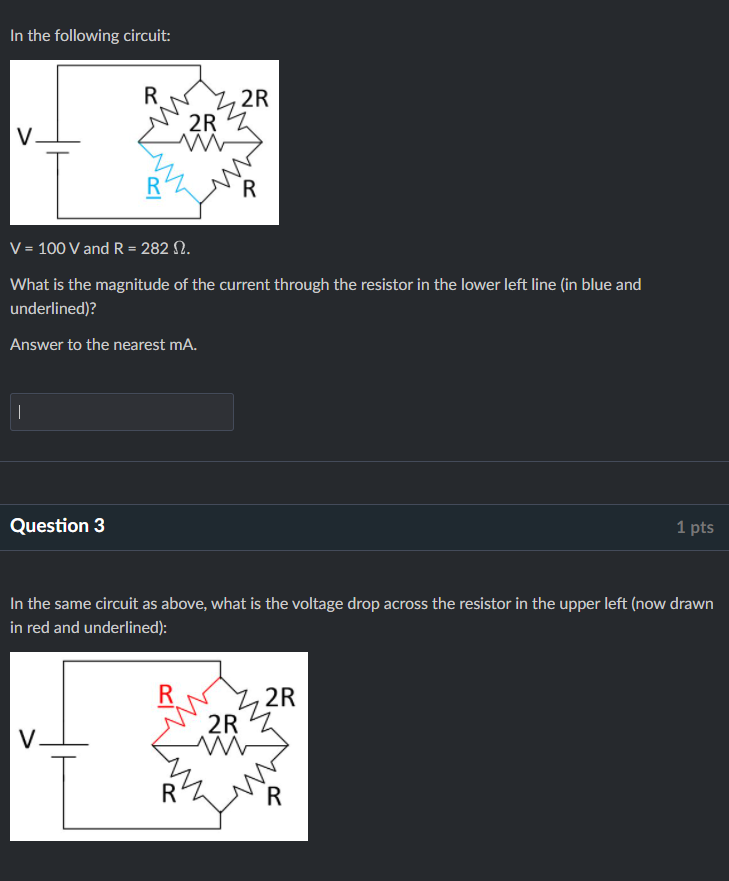 In the following circuit:

R
2R
2R
V
R
R

V = 100 V and R = 282 Ω.

What is the magnitude of the current through the resistor in the lower left line (in blue and underlined)?

Answer to the nearest mA.

Question 3

1 pts

In the same circuit as above, what is the voltage drop across the resistor in the upper left (now drawn in red and underlined):

R
2R
2R
V
R
R