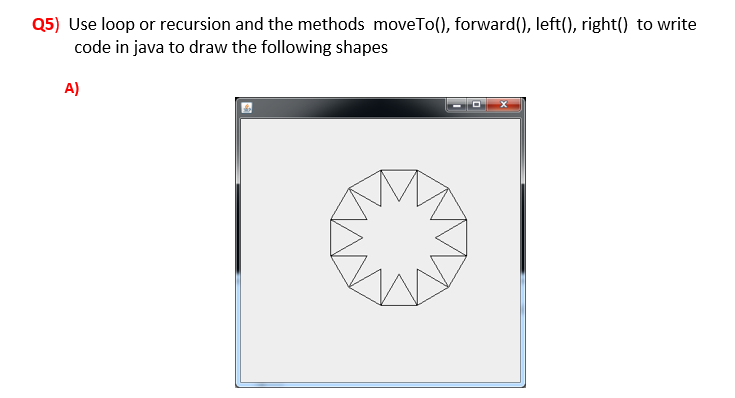 Q5) Use loop or recursion and the methods moveTo(), forward(), left(), right() to write code in java to draw the following shapes

A)