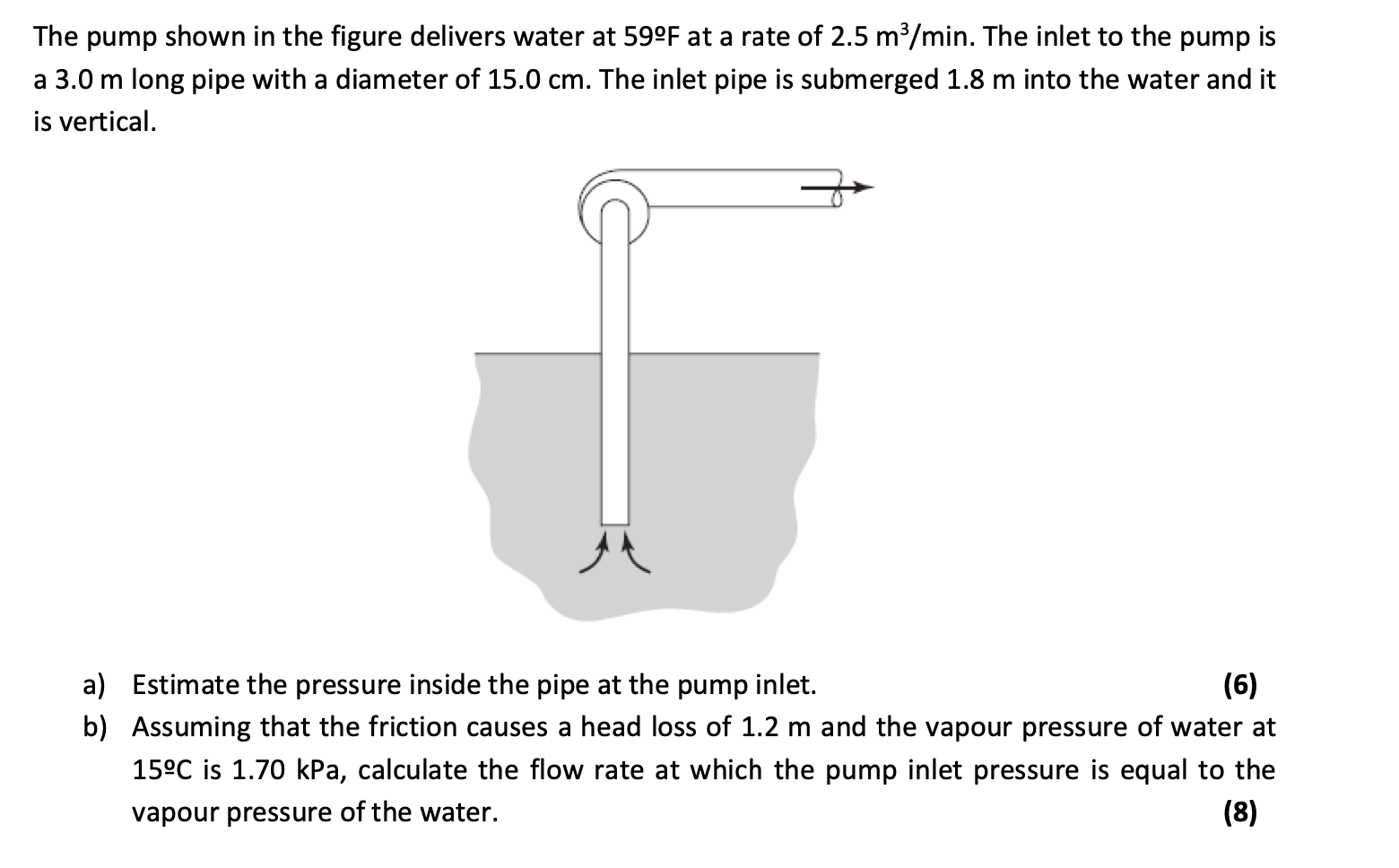 The pump shown in the figure delivers water at 59ºF at a rate of 2.5 $m^3$/min. The inlet to the pump is a 3.0 m long pipe with a diameter of 15.0 cm. The inlet pipe is submerged 1.8 m into the water and it is vertical.

a) Estimate the pressure inside the pipe at the pump inlet. (6)

b) Assuming that the friction causes a head loss of 1.2 m and the vapour pressure of water at 15ºC is 1.70 kPa, calculate the flow rate at which the pump inlet pressure is equal to the vapour pressure of the water. (8)