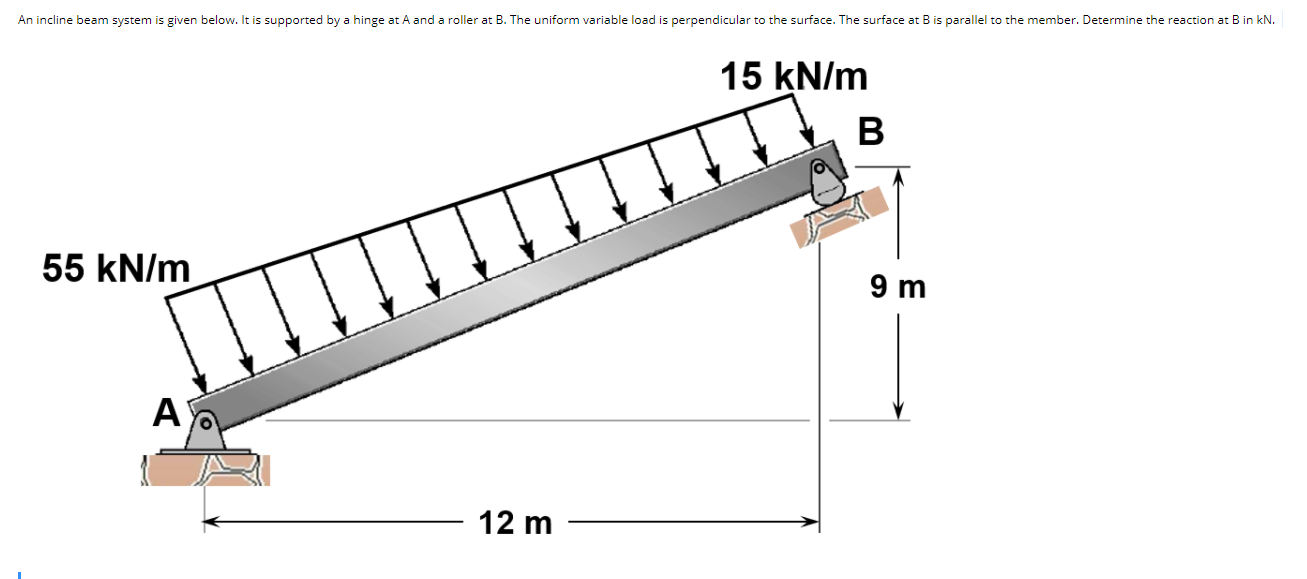 An incline beam system is given below. It is supported by a hinge at A and a roller at B. The uniform variable load is perpendicular to the surface. The surface at B is parallel to the member. Determine the reaction at B in kN.

15 kN/m

B

55 kN/m

9 m

A

12 m