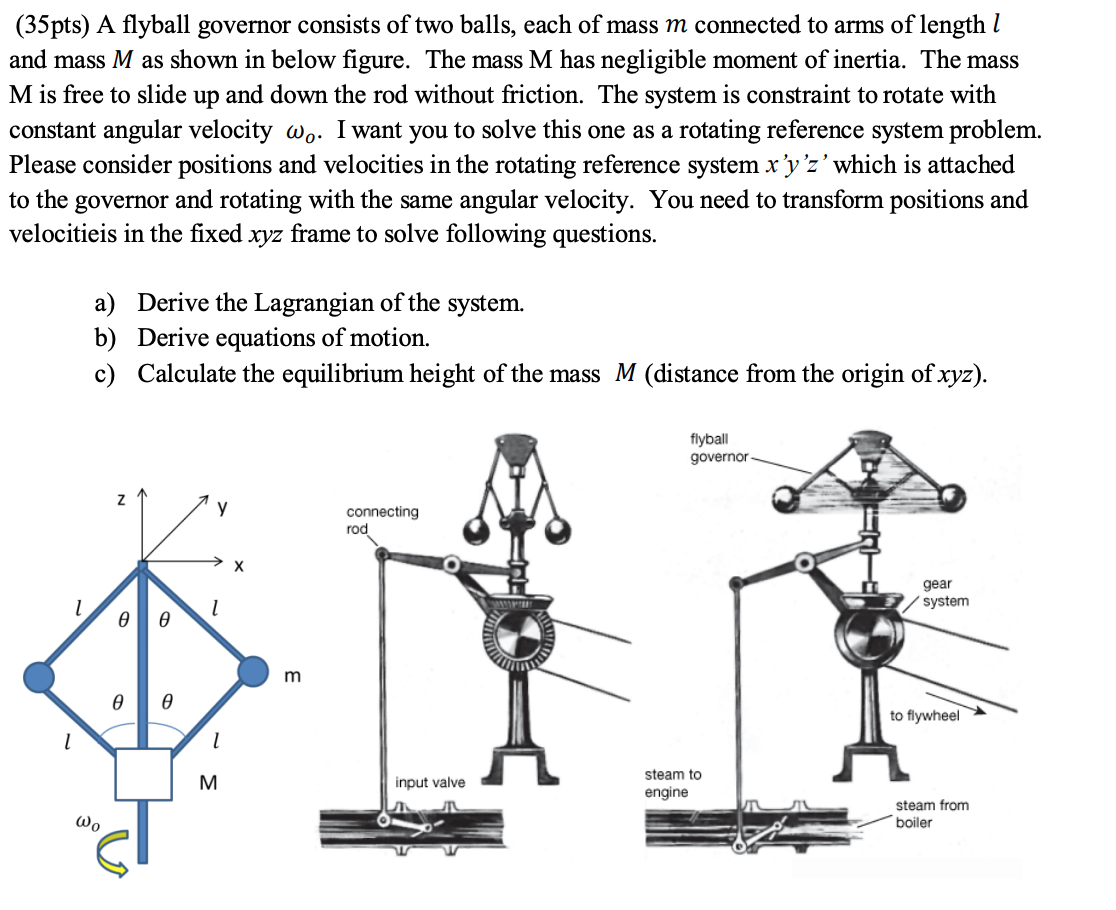 (35pts) A flyball governor consists of two balls, each of mass $m$ connected to arms of length $l$ and mass $M$ as shown in below figure. The mass M has negligible moment of inertia. The mass M is free to slide up and down the rod without friction. The system is constraint to rotate with constant angular velocity $\omega_o$. I want you to solve this one as a rotating reference system problem. Please consider positions and velocities in the rotating reference system $x'y'z'$ which is attached to the governor and rotating with the same angular velocity. You need to transform positions and velocitieis in the fixed $xyz$ frame to solve following questions.

a) Derive the Lagrangian of the system.
b) Derive equations of motion.
c) Calculate the equilibrium height of the mass $M$ (distance from the origin of $xyz$).

z
y
x
$l$
$\theta$
$\theta$
$l$
m
$\theta$
$\theta$
$l$
$l$
M
$\omega_o$

connecting rod
input valve
flyball governor
gear system
to flywheel
steam to engine
steam from boiler