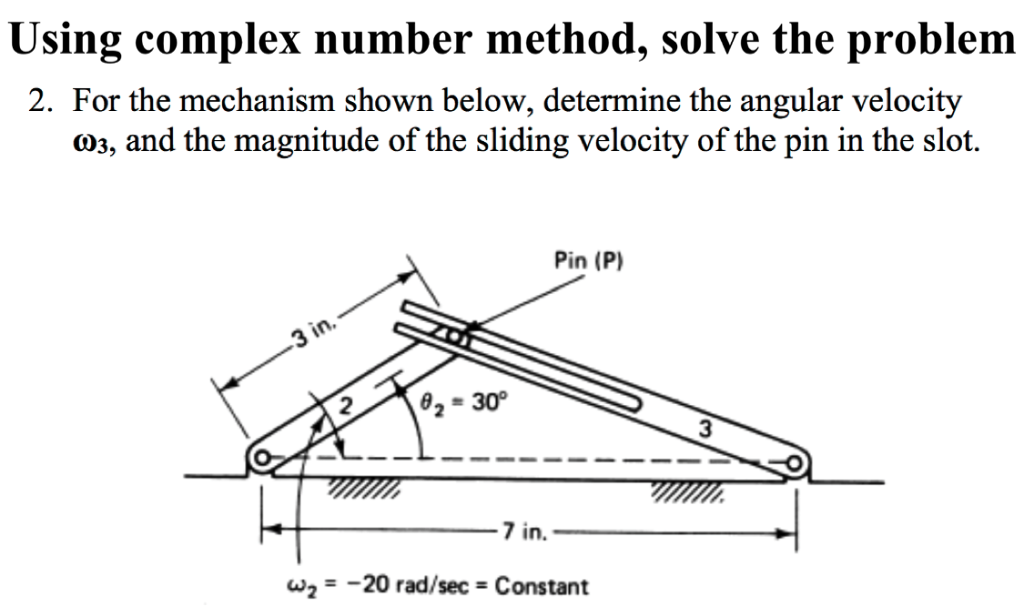 Using complex number method, solve the problem

2. For the mechanism shown below, determine the angular velocity $\omega_3$, and the magnitude of the sliding velocity of the pin in the slot.

Pin (P)

3 in.

2

$\theta_2 = 30°$

3

7 in.

$\omega_2 = -20$ rad/sec = Constant