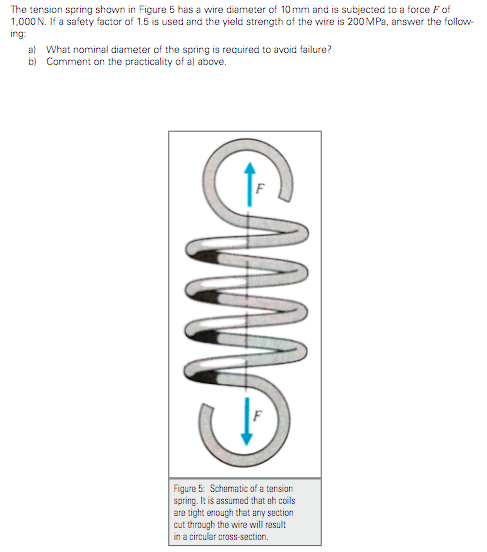 The tension spring shown in Figure 5 has a wire diameter of 10 mm and is subjected to a force $F$ of 1,000 N. If a safety factor of 1.5 is used and the yield strength of the wire is 200 MPa, answer the following:

a) What nominal diameter of the spring is required to avoid failure?
b) Comment on the practicality of a) above.

$F$

$F$

Figure 5: Schematic of a tension spring. It is assumed that eh coils are tight enough that any section cut through the wire will result in a circular cross-section.