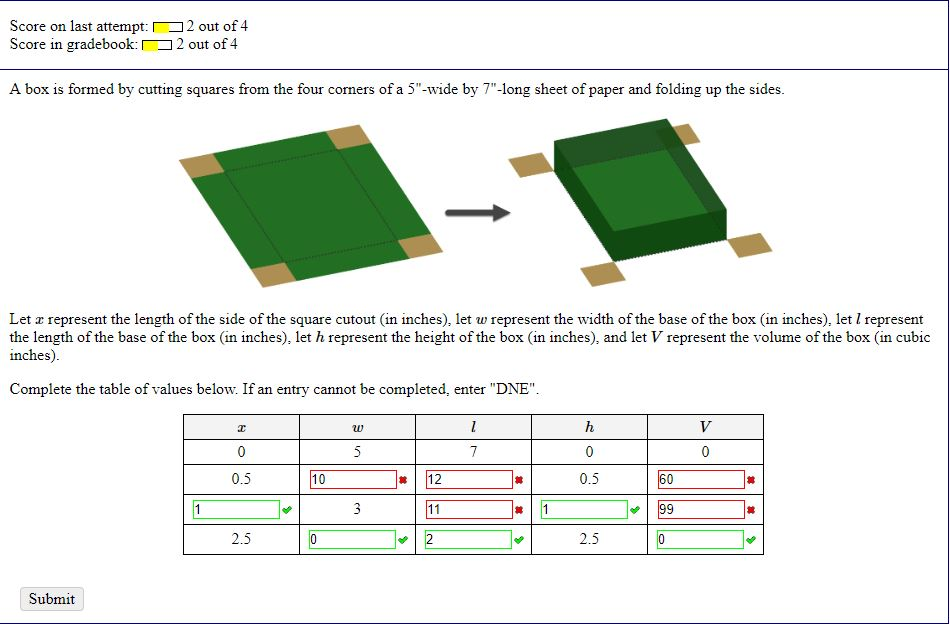 Score on last attempt: 2 out of 4
Score in gradebook: 2 out of 4

A box is formed by cutting squares from the four corners of a 5"-wide by 7"-long sheet of paper and folding up the sides.

Let $x$ represent the length of the side of the square cutout (in inches), let $w$ represent the width of the base of the box (in inches), let $l$ represent the length of the base of the box (in inches), let $h$ represent the height of the box (in inches), and let $V$ represent the volume of the box (in cubic inches).

Complete the table of values below. If an entry cannot be completed, enter "DNE".

| $x$ | $w$ | $l$ | $h$ | $V$ |
|---|---|---|---|---|
| 0 | 5 | 7 | 0 | 0 |
| 0.5 | 10 | 12 | 0.5 | 60 |
| 1 | 3 | 11 | 1 | 99 |
| 2.5 | 0 | 2 | 2.5 | 0 |

Submit